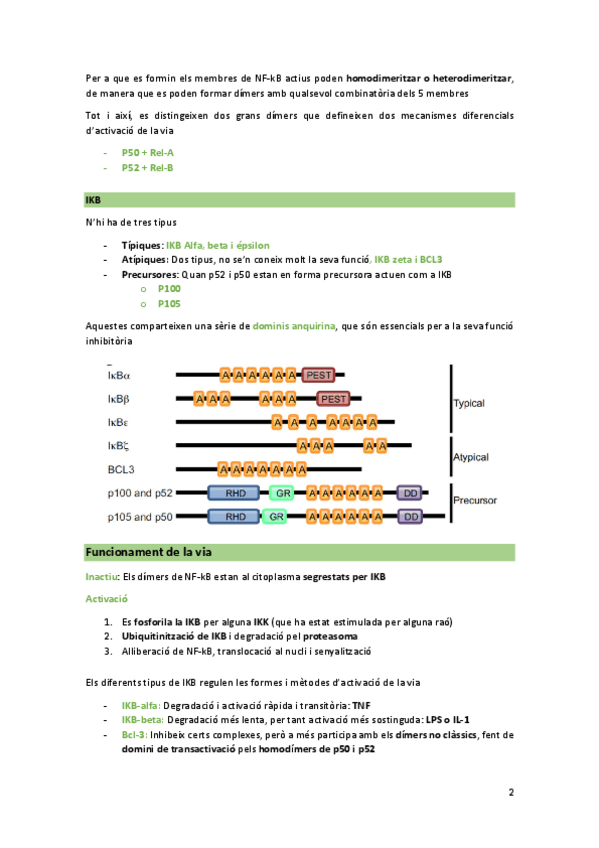 Per a que es formin els membres de NF-kB actius poden homodimeritzar o heterodimeritzar, de manera que es poden formar dímers amb qualsevol combinatòria dels 5 membres

Tot i així, es distingeixen dos grans dímers que defineixen dos mecanismes diferencials d'activació de la via

- P50 + Rel-A
- P52 + Rel-B

IKB

N'hi ha de tres tipus

- Típiques: IKB Alfa, beta i épsilon
- Atípiques: Dos tipus, no se'n coneix molt la seva funció. IKB zeta i BCL3
- Precursores: Quan p52 i p50 estan en forma precursora actuen com a IKB
 o P100
 o P105

Aquestes comparteixen una sèrie de dominis anquirina, que són essencials per a la seva funció inhibitòria

IκBα A A A A A A PEST
IκBβ A A A A A A PEST
IκBε A A A A A A
IκBζ A A A A A
BCL3 A A A A A A A
p100 and p52 RHD GR A A A A A A DD
p105 and p50 RHD GR A A A A A A DD
Typical
Atypical
Precursor

Funcionament de la via

Inactiu: Els dímers de NF-kB estan al citoplasma segrestats per IKB

Activació

1. Es fosforila la IKB per alguna IKK (que ha estat estimulada per alguna raó)
2. Ubiquitinització de IKB i degradació pel proteasoma
3. Alliberació de NF-kB, translocació al nucli i senyalització

Els diferents tipus de IKB regulen les formes i mètodes d'activació de la via

- IKB-alfa: Degradació i activació ràpida i transitòria: TNF
- IKB-beta: Degradació més lenta, per tant activació més sostinguda: LPS o IL-1
- Bcl-3: Inhibeix certs complexes, però a més participa amb els dímers no clàssics, fent de domini de transactivació pels homodímers de p50 i p52

2