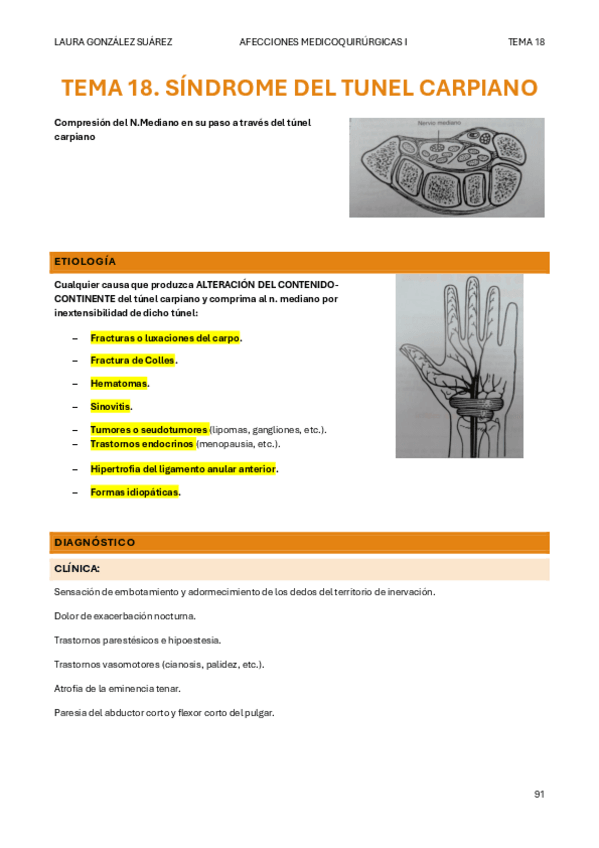 LAURA GONZÁLEZ SUÁREZ AFECCIONES MEDICOQUIRÚRGICAS I TEMA 18

TEMA 18. SÍNDROME DEL TUNEL CARPIANO

Compresión del N.Mediano en su paso a través del túnel carpiano

Nervio mediano

ETIOLOGÍA

Cualquier causa que produzca ALTERACIÓN DEL CONTENIDO-CONTINENTE del túnel carpiano y comprima al n. mediano por inextensibilidad de dicho túnel:

– Fracturas o luxaciones del carpo.

– Fractura de Colles.

– Hematomas.

– Sinovitis.

– Tumores o seudotumores (lipomas, gangliones, etc.).
– Trastornos endocrinos (menopausia, etc.).

– Hipertrofia del ligamento anular anterior.

– Formas idiopáticas.

DIAGNÓSTICO

CLÍNICA:

Sensación de embotamiento y adormecimiento de los dedos del territorio de inervación.

Dolor de exacerbación nocturna.

Trastornos parestésicos e hipoestesia.

Trastornos vasomotores (cianosis, palidez, etc.).

Atrofia de la eminencia tenar.

Paresia del abductor corto y flexor corto del pulgar.

91