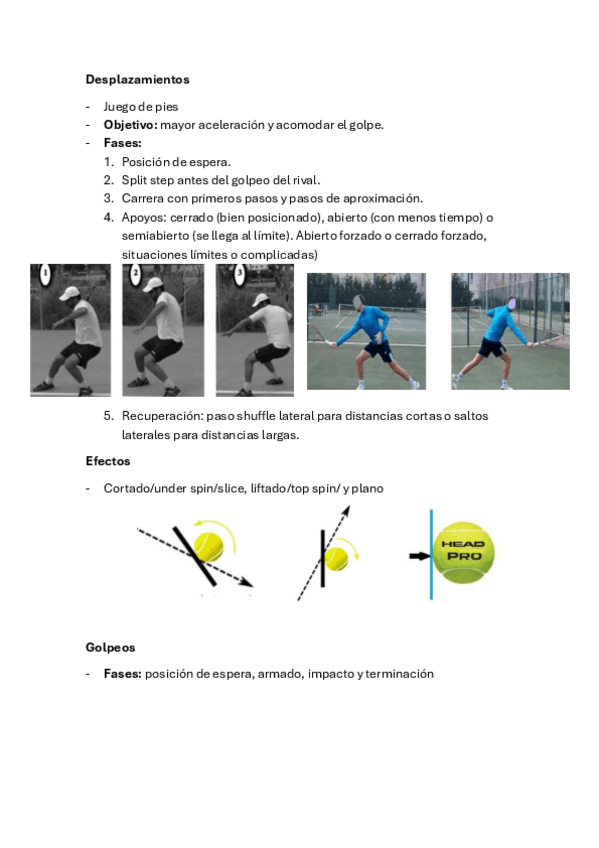 Desplazamientos

- Juego de pies
- Objetivo: mayor aceleración y acomodar el golpe.
- Fases:
  1. Posición de espera.
  2. Split step antes del golpeo del rival.
  3. Carrera con primeros pasos y pasos de aproximación.
  4. Apoyos: cerrado (bien posicionado), abierto (con menos tiempo) o semiabierto (se llega al límite). Abierto forzado o cerrado forzado, situaciones límites o complicadas)

1 2 3

  5. Recuperación: paso shuffle lateral para distancias cortas o saltos laterales para distancias largas.

Efectos

- Cortado/under spin/slice, liftado/top spin/ y plano

HEAD PRO

Golpeos

- Fases: posición de espera, armado, impacto y terminación