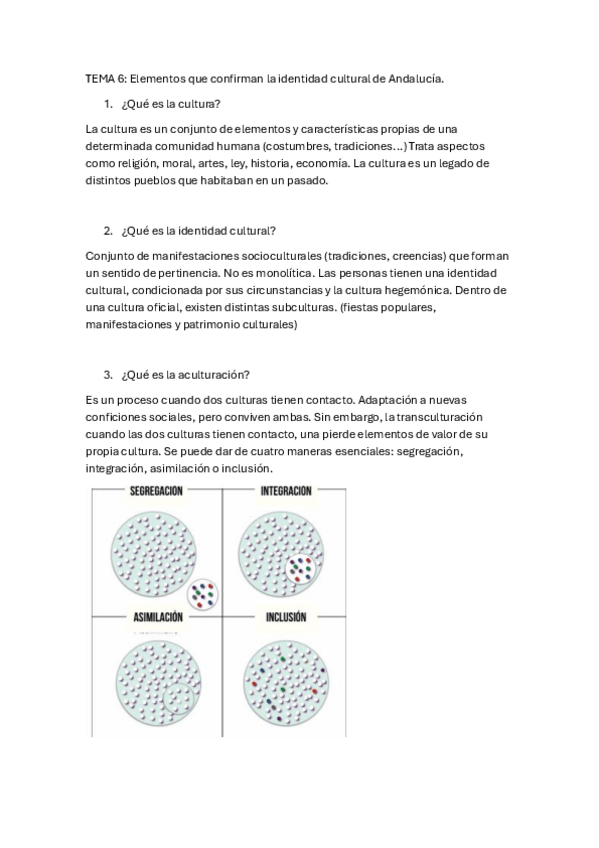 TEMA 6: Elementos que confirman la identidad cultural de Andalucía.

1. ¿Qué es la cultura?

La cultura es un conjunto de elementos y características propias de una determinada comunidad humana (costumbres, tradiciones…) Trata aspectos como religión, moral, artes, ley, historia, economía. La cultura es un legado de distintos pueblos que habitaban en un pasado.

2. ¿Qué es la identidad cultural?

Conjunto de manifestaciones socioculturales (tradiciones, creencias) que forman un sentido de pertinencia. No es monolítica. Las personas tienen una identidad cultural, condicionada por sus circunstancias y la cultura hegemónica. Dentro de una cultura oficial, existen distintas subculturas. (fiestas populares, manifestaciones y patrimonio culturales)

3. ¿Qué es la aculturación?

Es un proceso cuando dos culturas tienen contacto. Adaptación a nuevas conficiones sociales, pero conviven ambas. Sin embargo, la transculturación cuando las dos culturas tienen contacto, una pierde elementos de valor de su propia cultura. Se puede dar de cuatro maneras esenciales: segregación, integración, asimilación o inclusión.

SEGREGACION
INTEGRACION
ASIMILACIÓN
INCLUSIÓN