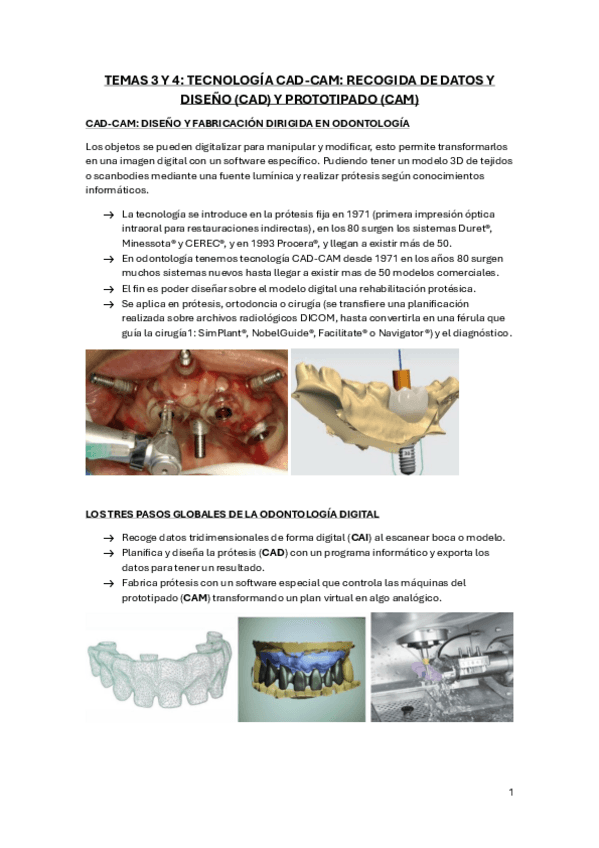 TEMAS 3 Y 4: TECNOLOGÍA CAD-CAM: RECOGIDA DE DATOS Y DISEÑO (CAD) Y PROTOTIPADO (CAM)

CAD-CAM: DISEÑO Y FABRICACIÓN DIRIGIDA EN ODONTOLOGÍA

Los objetos se pueden digitalizar para manipular y modificar, esto permite transformarlos en una imagen digital con un software específico. Pudiendo tener un modelo 3D de tejidos o scanbodies mediante una fuente lumínica y realizar prótesis según conocimientos informáticos.

→ La tecnología se introduce en la prótesis fija en 1971 (primera impresión óptica intraoral para restauraciones indirectas), en los 80 surgen los sistemas Duret®, Minessota® y CEREC®, y en 1993 Procera®, y llegan a existir más de 50.
→ En odontología tenemos tecnología CAD-CAM desde 1971 en los años 80 surgen muchos sistemas nuevos hasta llegar a existir mas de 50 modelos comerciales.
→ El fin es poder diseñar sobre el modelo digital una rehabilitación protésica.
→ Se aplica en prótesis, ortodoncia o cirugía (se transfiere una planificación realizada sobre archivos radiológicos DICOM, hasta convertirla en una férula que guía la cirugía1: SimPlant®, NobelGuide®, Facilitate® o Navigator®) y el diagnóstico.

LOS TRES PASOS GLOBALES DE LA ODONTOLOGÍA DIGITAL

→ Recoge datos tridimensionales de forma digital (CAI) al escanear boca o modelo.
→ Planifica y diseña la prótesis (CAD) con un programa informático y exporta los datos para tener un resultado.
→ Fabrica prótesis con un software especial que controla las máquinas del prototipado (CAM) transformando un plan virtual en algo analógico.

1