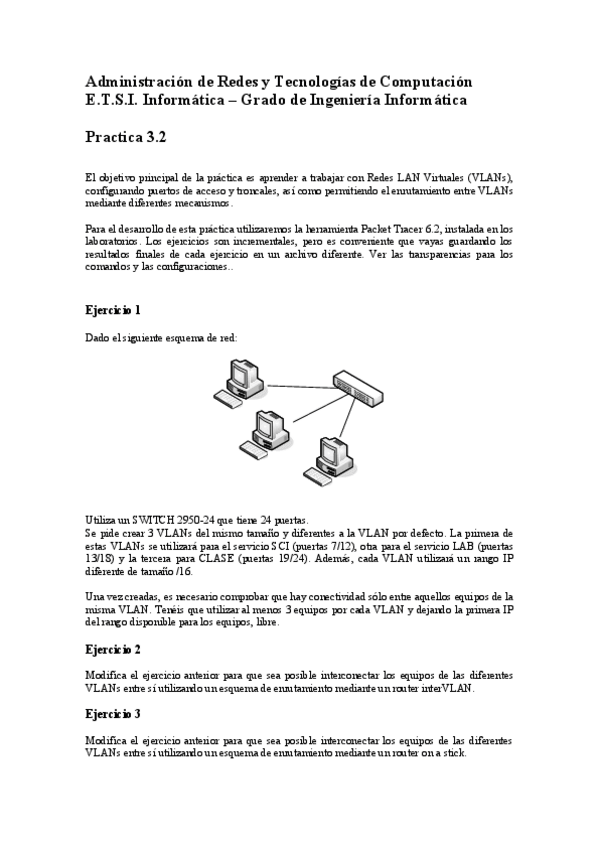 Administración de Redes y Tecnologías de Computación
E.T.S.I. Informática – Grado de Ingeniería Informática

Practica 3.2

El objetivo principal de la práctica es aprender a trabajar con Redes LAN Virtuales (VLANs), configurando puertos de acceso y troncales, así como permitiendo el enrutamiento entre VLANs mediante diferentes mecanismos.

Para el desarrollo de esta práctica utilizaremos la herramienta Packet Tracer 6.2, instalada en los laboratorios. Los ejercicios son incrementales, pero es conveniente que vayas guardando los resultados finales de cada ejercicio en un archivo diferente. Ver las transparencias para los comandos y las configuraciones..

Ejercicio 1

Dado el siguiente esquema de red:

Utiliza un SWITCH 2950-24 que tiene 24 puertas.
Se pide crear 3 VLANs del mismo tamaño y diferentes a la VLAN por defecto. La primera de estas VLANs se utilizará para el servicio SCI (puertas 7/12), otra para el servicio LAB (puertas 13/18) y la tercera para CLASE (puertas 19/24). Además, cada VLAN utilizará un rango IP diferente de tamaño /16.

Una vez creadas, es necesario comprobar que hay conectividad sólo entre aquellos equipos de la misma VLAN. Tenéis que utilizar al menos 3 equipos por cada VLAN y dejando la primera IP del rango disponible para los equipos, libre.

Ejercicio 2

Modifica el ejercicio anterior para que sea posible interconectar los equipos de las diferentes VLANs entre sí utilizando un esquema de enrutamiento mediante un router interVLAN.

Ejercicio 3

Modifica el ejercicio anterior para que sea posible interconectar los equipos de las diferentes VLANs entre sí utilizando un esquema de enrutamiento mediante un router on a stick.