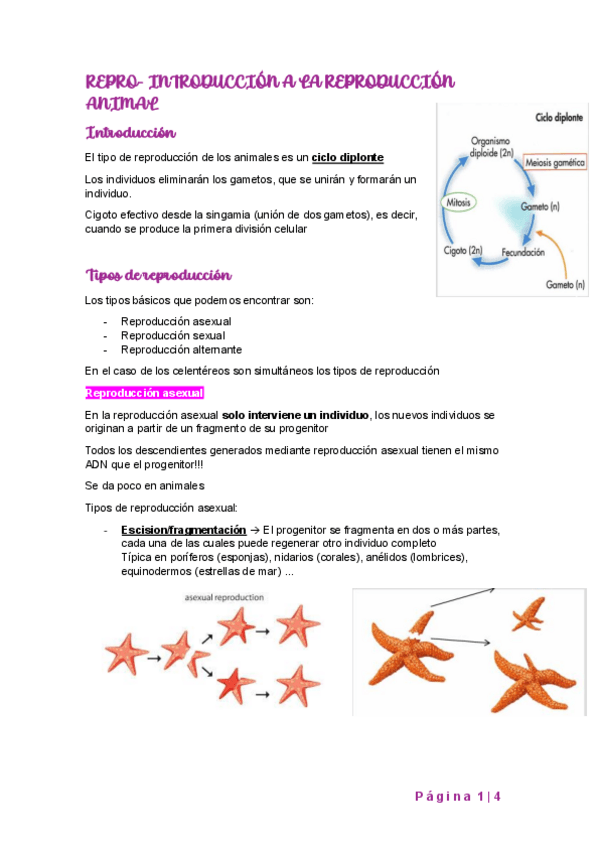 REPRO- INTRODUCCIÓN A LA REPRODUCCIÓN ANIMAL

Introducción

El tipo de reproducción de los animales es un ciclo diplonte

Los individuos eliminarán los gametos, que se unirán y formarán un individuo.

Cigoto efectivo desde la singamia (unión de dos gametos), es decir, cuando se produce la primera división celular

Ciclo diplonte

Organismo diploide (2n)

Meiosis gamética

Mitosis

Gameto (n)

Cigoto (2n)

Fecundación

Gameto (n)

Tipos de reproducción

Los tipos básicos que podemos encontrar son:

- Reproducción asexual
- Reproducción sexual
- Reproducción alternante

En el caso de los celentéreos son simultáneos los tipos de reproducción

Reproducción asexual

En la reproducción asexual solo interviene un individuo, los nuevos individuos se originan a partir de un fragmento de su progenitor

Todos los descendientes generados mediante reproducción asexual tienen el mismo ADN que el progenitor!!!

Se da poco en animales

Tipos de reproducción asexual:

- Escision/fragmentación → El progenitor se fragmenta en dos o más partes, cada una de las cuales puede regenerar otro individuo completo
Típica en poríferos (esponjas), nidarios (corales), anélidos (lombrices), equinodermos (estrellas de mar) ...

asexual reproduction

Página 1 | 4