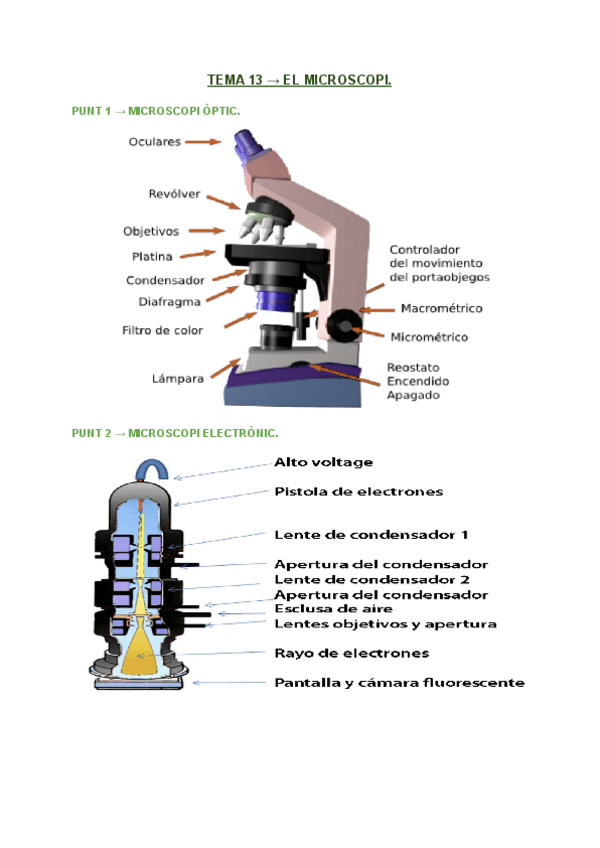 TEMA 13 → EL MICROSCOPI.

PUNT 1 → MICROSCOPI ÒPTIC.

Oculares

Revólver

Objetivos

Platina

Condensador

Diafragma

Filtro de color

Lámpara

Controlador del movimiento del portaobjegos

Macrométrico

Micrométrico

Reostato Encendido Apagado

PUNT 2 → MICROSCOPI ELECTRÒNIC.

Alto voltage

Pistola de electrones

Lente de condensador 1

Apertura del condensador

Lente de condensador 2

Apertura del condensador

Esclusa de aire

Lentes objetivos y apertura

Rayo de electrones

Pantalla y cámara fluorescente