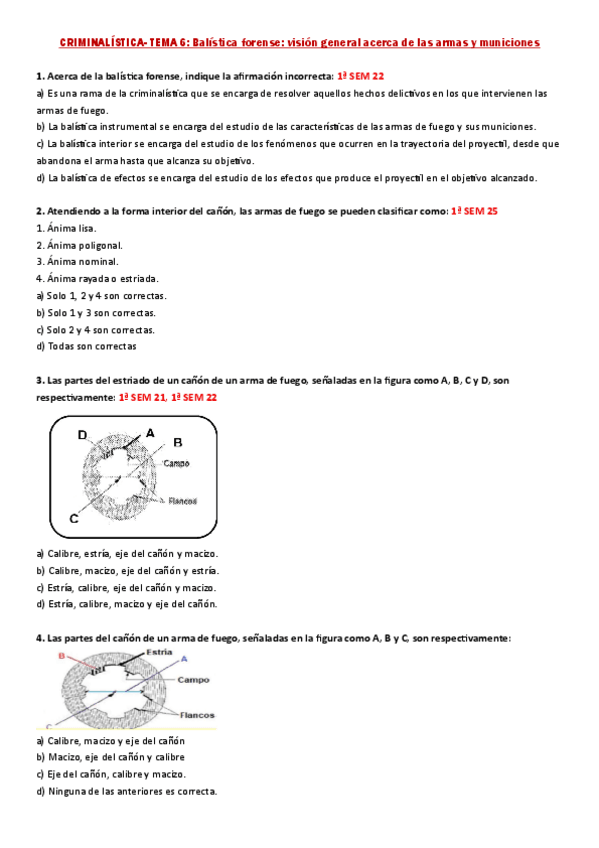 CRIMINALÍSTICA- TEMA 6: Balística forense: visión general acerca de las armas y municiones

1. Acerca de la balística forense, indique la afirmación incorrecta: 1ª SEM 22
a) Es una rama de la criminalística que se encarga de resolver aquellos hechos delictivos en los que intervienen las armas de fuego.
b) La balística instrumental se encarga del estudio de las características de las armas de fuego y sus municiones.
c) La balística interior se encarga del estudio de los fenómenos que ocurren en la trayectoria del proyectil, desde que abandona el arma hasta que alcanza su objetivo.
d) La balística de efectos se encarga del estudio de los efectos que produce el proyectil en el objetivo alcanzado.

2. Atendiendo a la forma interior del cañón, las armas de fuego se pueden clasificar como: 1ª SEM 25
1. Ánima lisa.
2. Ánima poligonal.
3. Ánima nominal.
4. Ánima rayada o estriada.
a) Solo 1, 2 y 4 son correctas.
b) Solo 1 y 3 son correctas.
c) Solo 2 y 4 son correctas.
d) Todas son correctas

3. Las partes del estriado de un cañón de un arma de fuego, señaladas en la figura como A, B, C y D, son respectivamente: 1ª SEM 21, 1ª SEM 22

D A B Campo Flancos C

a) Calibre, estría, eje del cañón y macizo.
b) Calibre, macizo, eje del cañón y estría.
c) Estría, calibre, eje del cañón y macizo.
d) Estría, calibre, macizo y eje del cañón.

4. Las partes del cañón de un arma de fuego, señaladas en la figura como A, B y C, son respectivamente:

B Estría A Campo Flancos C

a) Calibre, macizo y eje del cañón
b) Macizo, eje del cañón y calibre
c) Eje del cañón, calibre y macizo.
d) Ninguna de las anteriores es correcta.