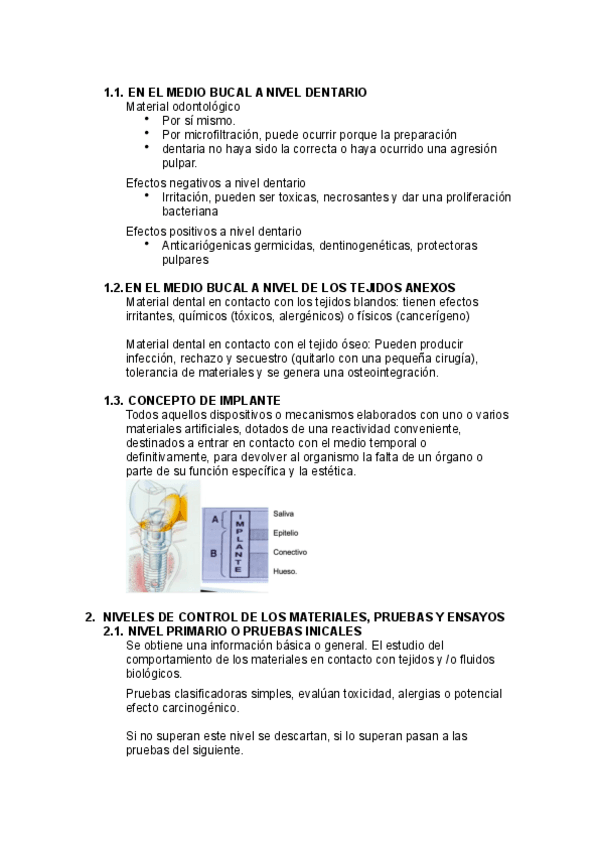 1.1. EN EL MEDIO BUCAL A NIVEL DENTARIO
Material odontológico
• Por sí mismo.
• Por microfiltración, puede ocurrir porque la preparación
• dentaria no haya sido la correcta o haya ocurrido una agresión pulpar.

Efectos negativos a nivel dentario
• Irritación, pueden ser toxicas, necrosantes y dar una proliferación bacteriana

Efectos positivos a nivel dentario
• Anticariógenicas germicidas, dentinogenéticas, protectoras pulpares

1.2. EN EL MEDIO BUCAL A NIVEL DE LOS TEJIDOS ANEXOS
Material dental en contacto con los tejidos blandos: tienen efectos irritantes, químicos (tóxicos, alergénicos) o físicos (cancerígeno)

Material dental en contacto con el tejido óseo: Pueden producir infección, rechazo y secuestro (quitarlo con una pequeña cirugía), tolerancia de materiales y se genera una osteointegración.

1.3. CONCEPTO DE IMPLANTE
Todos aquellos dispositivos o mecanismos elaborados con uno o varios materiales artificiales, dotados de una reactividad conveniente, destinados a entrar en contacto con el medio temporal o definitivamente, para devolver al organismo la falta de un órgano o parte de su función específica y la estética.

A
B
IMPLANTE
Saliva
Epitelio
Conectivo
Hueso.

2. NIVELES DE CONTROL DE LOS MATERIALES, PRUEBAS Y ENSAYOS
2.1. NIVEL PRIMARIO O PRUEBAS INICALES
Se obtiene una información básica o general. El estudio del comportamiento de los materiales en contacto con tejidos y /o fluidos biológicos.

Pruebas clasificadoras simples, evalúan toxicidad, alergias o potencial efecto carcinogénico.

Si no superan este nivel se descartan, si lo superan pasan a las pruebas del siguiente.