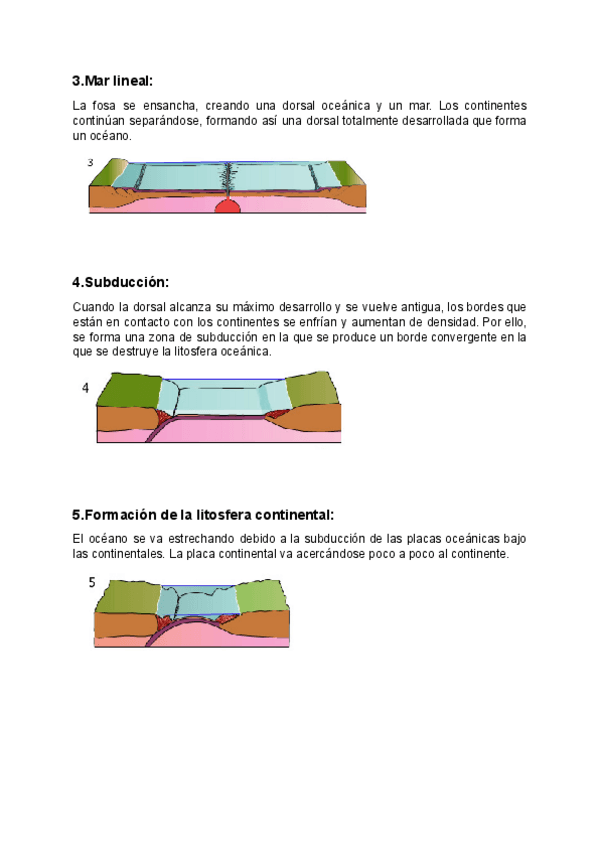 3.Mar lineal:

La fosa se ensancha, creando una dorsal oceánica y un mar. Los continentes continúan separándose, formando así una dorsal totalmente desarrollada que forma un océano.

3

4.Subducción:

Cuando la dorsal alcanza su máximo desarrollo y se vuelve antigua, los bordes que están en contacto con los continentes se enfrían y aumentan de densidad. Por ello, se forma una zona de subducción en la que se produce un borde convergente en la que se destruye la litosfera oceánica.

4

5.Formación de la litosfera continental:

El océano se va estrechando debido a la subducción de las placas oceánicas bajo las continentales. La placa continental va acercándose poco a poco al continente.

5