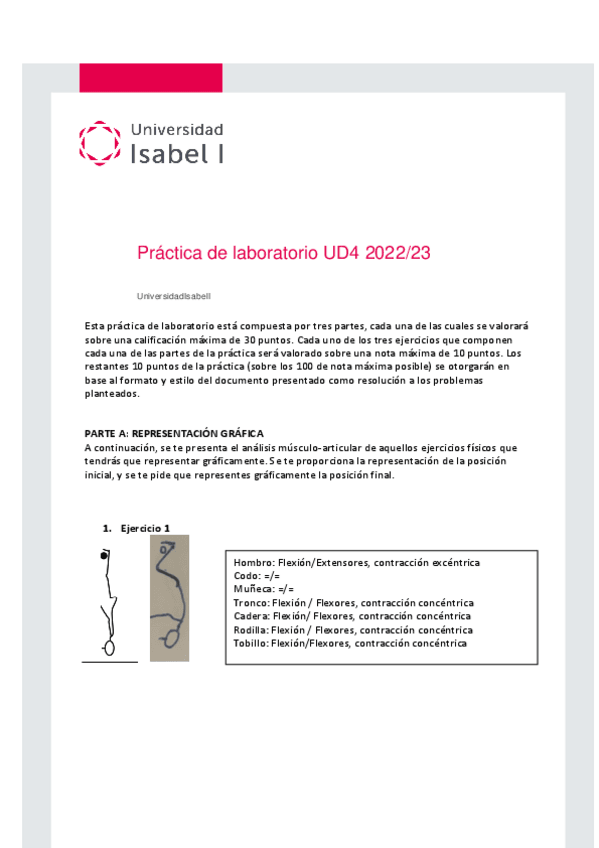 Universidad
Isabel I

Práctica de laboratorio UD4 2022/23

UniversidadIsabelI

Esta práctica de laboratorio está compuesta por tres partes, cada una de las cuales se valorará sobre una calificación máxima de 30 puntos. Cada uno de los tres ejercicios que componen cada una de las partes de la práctica será valorado sobre una nota máxima de 10 puntos. Los restantes 10 puntos de la práctica (sobre los 100 de nota máxima posible) se otorgarán en base al formato y estilo del documento presentado como resolución a los problemas planteados.

PARTE A: REPRESENTACIÓN GRÁFICA
A continuación, se te presenta el análisis músculo-articular de aquellos ejercicios físicos que tendrás que representar gráficamente. Se te proporciona la representación de la posición inicial, y se te pide que representes gráficamente la posición final.

1. Ejercicio 1

Hombro: Flexión/Extensores, contracción excéntrica
Codo: =/=
Muñeca: =/=
Tronco: Flexión / Flexores, contracción concéntrica
Cadera: Flexión/ Flexores, contracción concéntrica
Rodilla: Flexión / Flexores, contracción concéntrica
Tobillo: Flexión/Flexores, contracción concéntrica