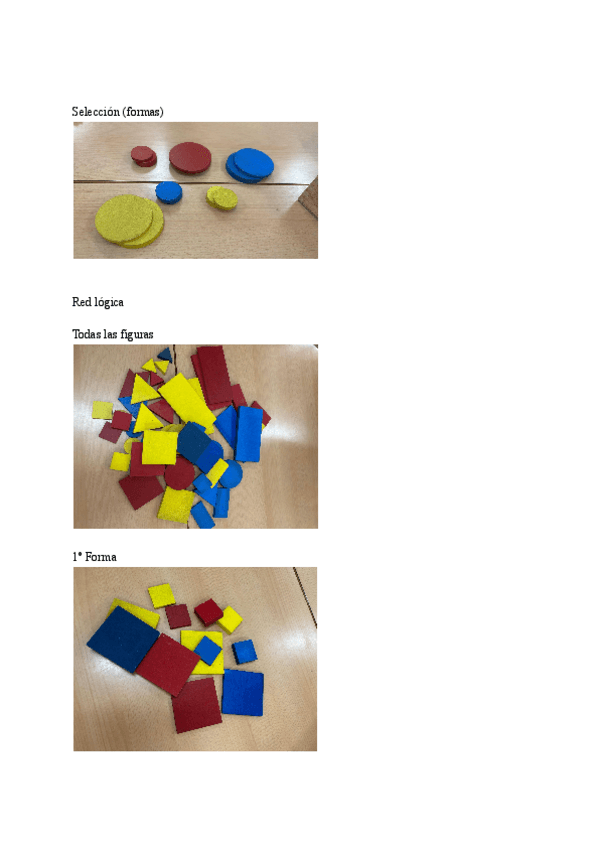 Selección (formas)

Red lógica

Todas las figuras

1ª Forma