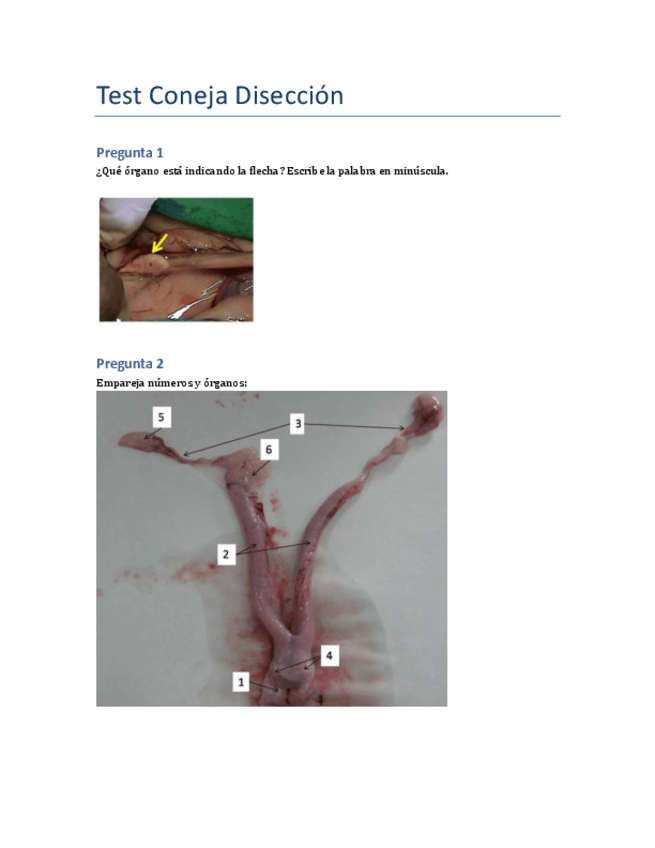 Test Coneja Disección

Pregunta 1

¿Qué órgano está indicando la flecha? Escribe la palabra en minúscula.

Pregunta 2

Empareja números y órganos:

5

3

6

2

4

1