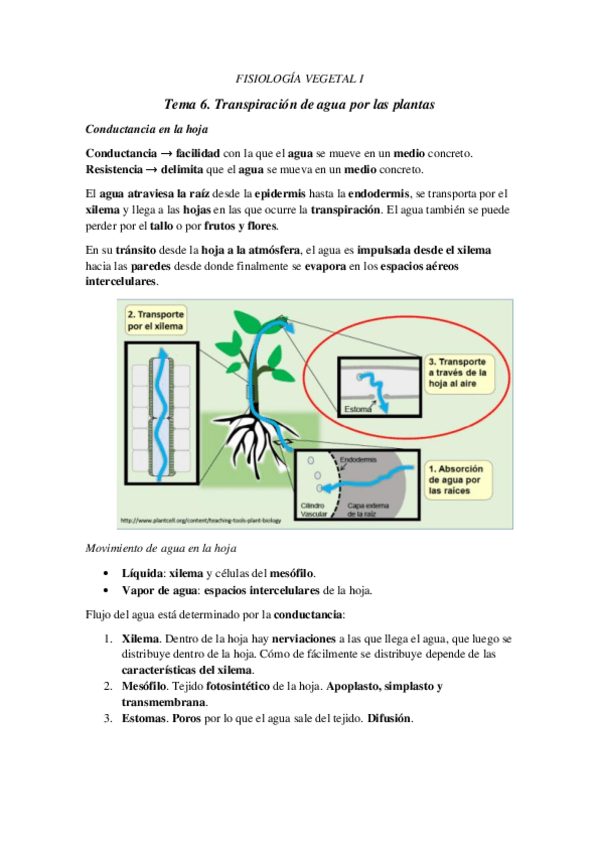 FISIOLOGÍA VEGETAL I

Tema 6. Transpiración de agua por las plantas

Conductancia en la hoja

Conductancia → facilidad con la que el agua se mueve en un medio concreto.
Resistencia → delimita que el agua se mueva en un medio concreto.

El agua atraviesa la raíz desde la epidermis hasta la endodermis, se transporta por el xilema y llega a las hojas en las que ocurre la transpiración. El agua también se puede perder por el tallo o por frutos y flores.

En su tránsito desde la hoja a la atmósfera, el agua es impulsada desde el xilema hacia las paredes desde donde finalmente se evapora en los espacios aéreos intercelulares.

2. Transporte por el xilema

3. Transporte a través de la hoja al aire

Estoma

Endodermis

1. Absorción de agua por las raíces

Cilindro Vascular

Capa externa de la raíz

http://www.plantcell.org/content/teaching-tools-plant-biology

Movimiento de agua en la hoja

• Líquida: xilema y células del mesófilo.
• Vapor de agua: espacios intercelulares de la hoja.

Flujo del agua está determinado por la conductancia:

1. Xilema. Dentro de la hoja hay nerviaciones a las que llega el agua, que luego se distribuye dentro de la hoja. Cómo de fácilmente se distribuye depende de las características del xilema.
2. Mesófilo. Tejido fotosintético de la hoja. Apoplasto, simplasto y transmembrana.
3. Estomas. Poros por lo que el agua sale del tejido. Difusión.