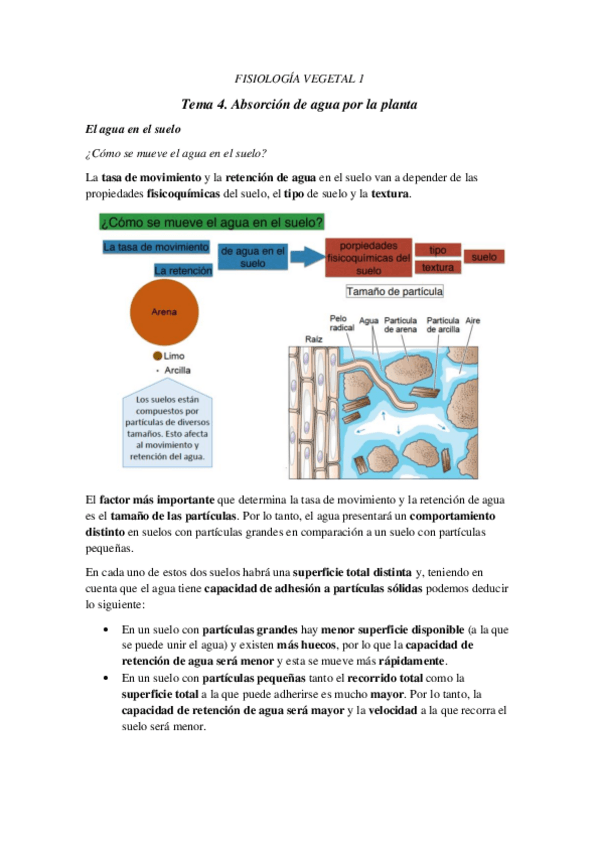 FISIOLOGÍA VEGETAL I

Tema 4. Absorción de agua por la planta

El agua en el suelo

¿Cómo se mueve el agua en el suelo?

La tasa de movimiento y la retención de agua en el suelo van a depender de las propiedades fisicoquímicas del suelo, el tipo de suelo y la textura.

¿Cómo se mueve el agua en el suelo?

La tasa de movimiento

La retención

de agua en el suelo

porpiedades fisicoquímicas del suelo

tipo

textura

suelo

Tamaño de partícula

Arena

Limo

Arcilla

Los suelos están compuestos por partículas de diversos tamaños. Esto afecta al movimiento y retención del agua.

Pelo radical

Agua

Partícula de arena

Partícula de arcilla

Aire

Raíz

El factor más importante que determina la tasa de movimiento y la retención de agua es el tamaño de las partículas. Por lo tanto, el agua presentará un comportamiento distinto en suelos con partículas grandes en comparación a un suelo con partículas pequeñas.

En cada uno de estos dos suelos habrá una superficie total distinta y, teniendo en cuenta que el agua tiene capacidad de adhesión a partículas sólidas podemos deducir lo siguiente:

• En un suelo con partículas grandes hay menor superficie disponible (a la que se puede unir el agua) y existen más huecos, por lo que la capacidad de retención de agua será menor y esta se mueve más rápidamente.
• En un suelo con partículas pequeñas tanto el recorrido total como la superficie total a la que puede adherirse es mucho mayor. Por lo tanto, la capacidad de retención de agua será mayor y la velocidad a la que recorra el suelo será menor.