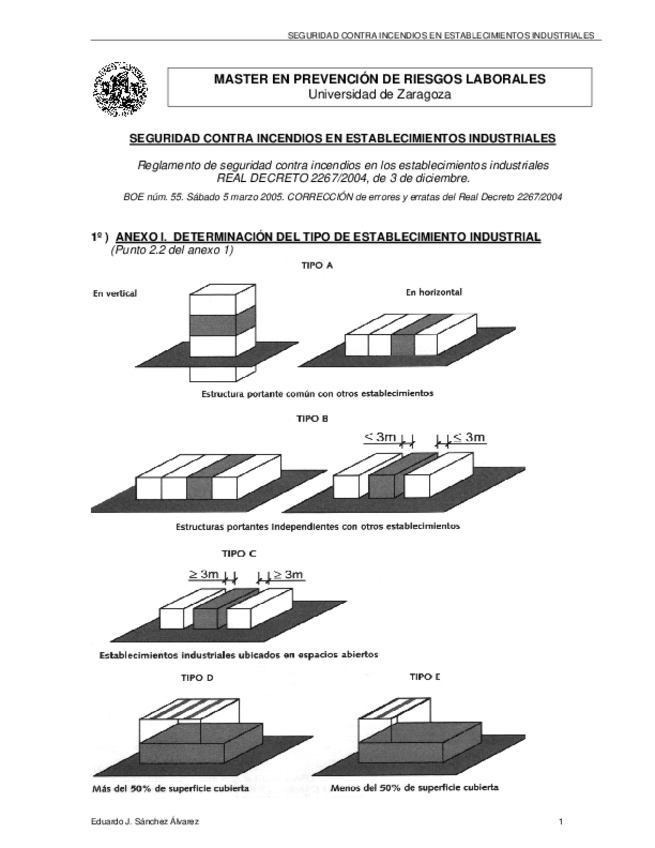 SEGURIDAD CONTRA INCENDIOS EN ESTABLECIMIENTOS INDUSTRIALES

MASTER EN PREVENCIÓN DE RIESGOS LABORALES
Universidad de Zaragoza

SEGURIDAD CONTRA INCENDIOS EN ESTABLECIMIENTOS INDUSTRIALES

Reglamento de seguridad contra incendios en los establecimientos industriales
REAL DECRETO 2267/2004, de 3 de diciembre.

BOE núm. 55. Sábado 5 marzo 2005. CORRECCIÓN de errores y erratas del Real Decreto 2267/2004

1º ) ANEXO I. DETERMINACIÓN DEL TIPO DE ESTABLECIMIENTO INDUSTRIAL
(Punto 2.2 del anexo 1)

TIPO A

En vertical

En horizontal

Estructura portante común con otros establecimientos

TIPO B

$\leq 3m$

$\leq 3m$

Estructuras portantes independientes con otros establecimientos

TIPO C

$\geq 3m$

$\geq 3m$

Establecimientos industriales ubicados en espacios abiertos

TIPO D

TIPO E

Más del 50% de superficie cubierta

Menos del 50% de superficie cubierta

Eduardo J. Sánchez Álvarez

1