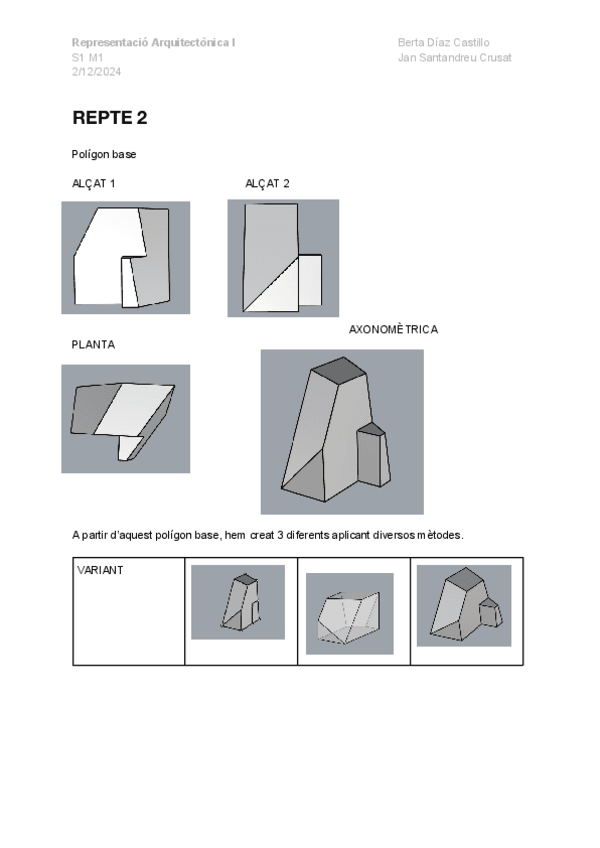 Representació Arquitectònica I
S1 M1
2/12/2024

Berta Díaz Castillo
Jan Santandreu Crusat

REPTE 2

Polígon base

ALÇAT 1

ALÇAT 2

PLANTA

AXONOMÈTRICA

A partir d'aquest polígon base, hem creat 3 diferents aplicant diversos mètodes.

| VARIANT | | | |
|---|---|---|---|