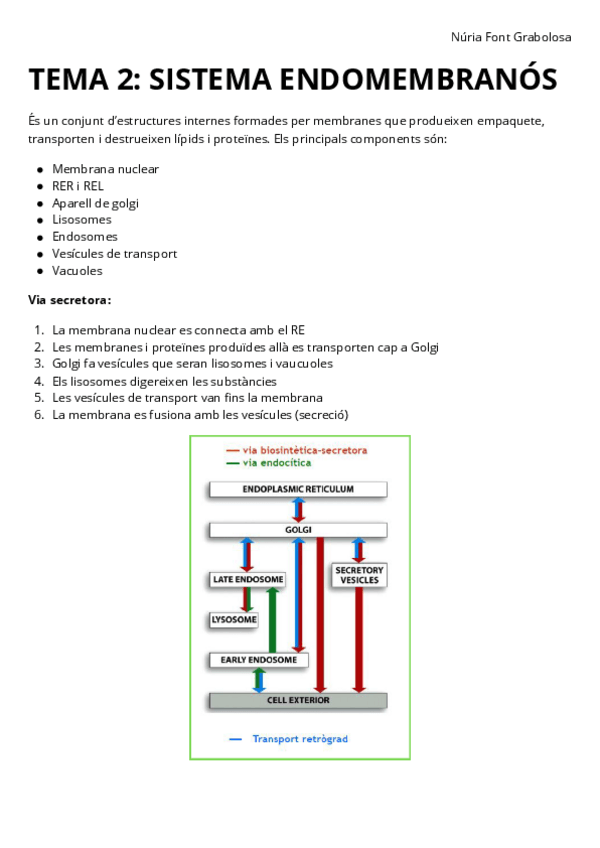 Núria Font Grabolosa

TEMA 2: SISTEMA ENDOMEMBRANÓS

És un conjunt d'estructures internes formades per membranes que produeixen empaquete, transporten i destrueixen lípids i proteïnes. Els principals components són:

- Membrana nuclear
- RER i REL
- Aparell de golgi
- Lisosomes
- Endosomes
- Vesícules de transport
- Vacuoles

Via secretora:

1. La membrana nuclear es connecta amb el RE
2. Les membranes i proteïnes produïdes allà es transporten cap a Golgi
3. Golgi fa vesícules que seran lisosomes i vaucuoles
4. Els lisosomes digereixen les substàncies
5. Les vesícules de transport van fins la membrana
6. La membrana es fusiona amb les vesícules (secreció)

via biosintètica-secretora
via endocítica

ENDOPLASMIC RETICULUM
GOLGI
LATE ENDOSOME
SECRETORY VESICLES
LYSOSOME
EARLY ENDOSOME
CELL EXTERIOR

Transport retrògrad