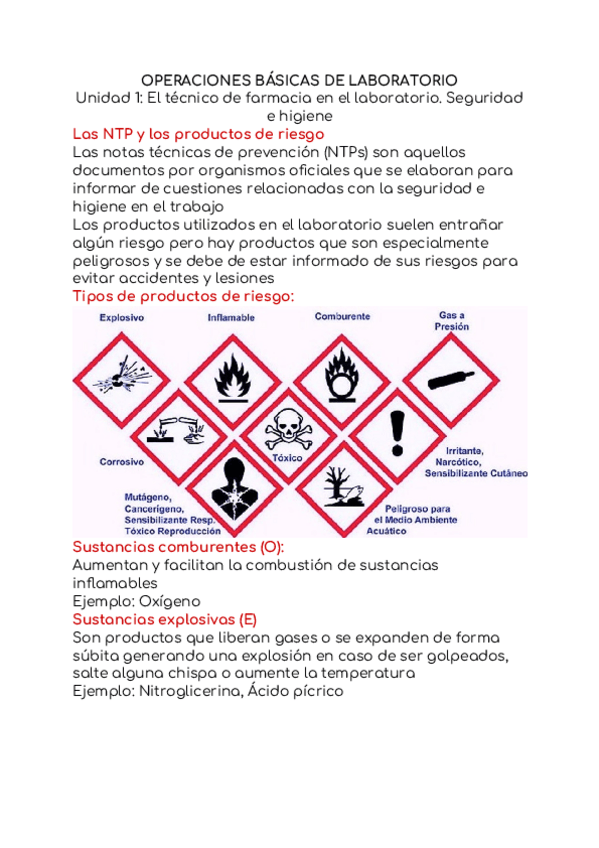 OPERACIONES BÁSICAS DE LABORATORIO
Unidad 1: El técnico de farmacia en el laboratorio. Seguridad e higiene

Las NTP y los productos de riesgo
Las notas técnicas de prevención (NTPs) son aquellos documentos por organismos oficiales que se elaboran para informar de cuestiones relacionadas con la seguridad e higiene en el trabajo
Los productos utilizados en el laboratorio suelen entrañar algún riesgo pero hay productos que son especialmente peligrosos y se debe de estar informado de sus riesgos para evitar accidentes y lesiones

Tipos de productos de riesgo:

Explosivo
Inflamable
Comburente
Gas a Presión
Corrosivo
Tóxico
Irritante, Narcótico, Sensibilizante Cutáneo
Mutágeno, Cancerígeno, Sensibilizante Resp. Tóxico Reproducción
Peligroso para el Medio Ambiente Acuático

Sustancias comburentes (O):
Aumentan y facilitan la combustión de sustancias inflamables
Ejemplo: Oxígeno

Sustancias explosivas (E)
Son productos que liberan gases o se expanden de forma súbita generando una explosión en caso de ser golpeados, salte alguna chispa o aumente la temperatura
Ejemplo: Nitroglicerina, Ácido pícrico