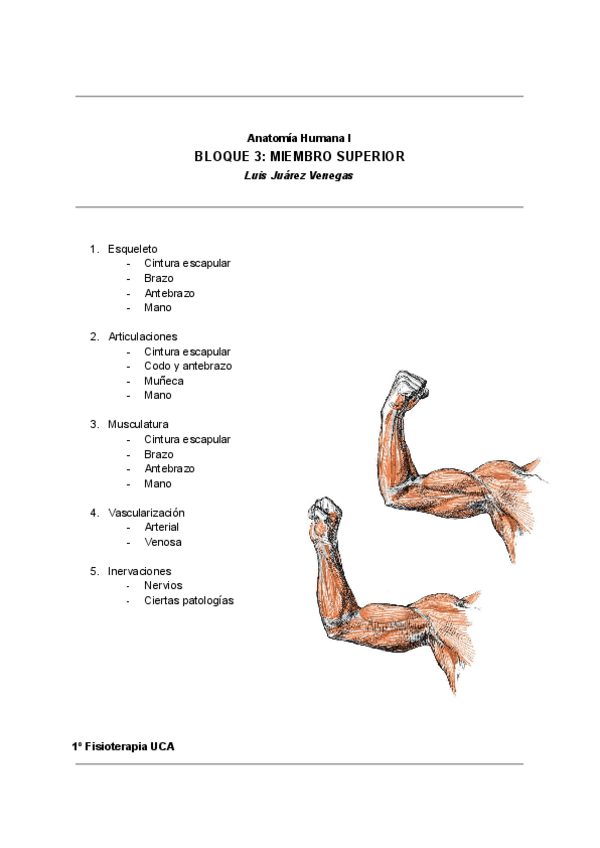 Anatomía Humana I
BLOQUE 3: MIEMBRO SUPERIOR
Luis Juárez Venegas

1. Esqueleto
- Cintura escapular
- Brazo
- Antebrazo
- Mano

2. Articulaciones
- Cintura escapular
- Codo y antebrazo
- Muñeca
- Mano

3. Musculatura
- Cintura escapular
- Brazo
- Antebrazo
- Mano

4. Vascularización
- Arterial
- Venosa

5. Inervaciones
- Nervios
- Ciertas patologías

1º Fisioterapia UCA