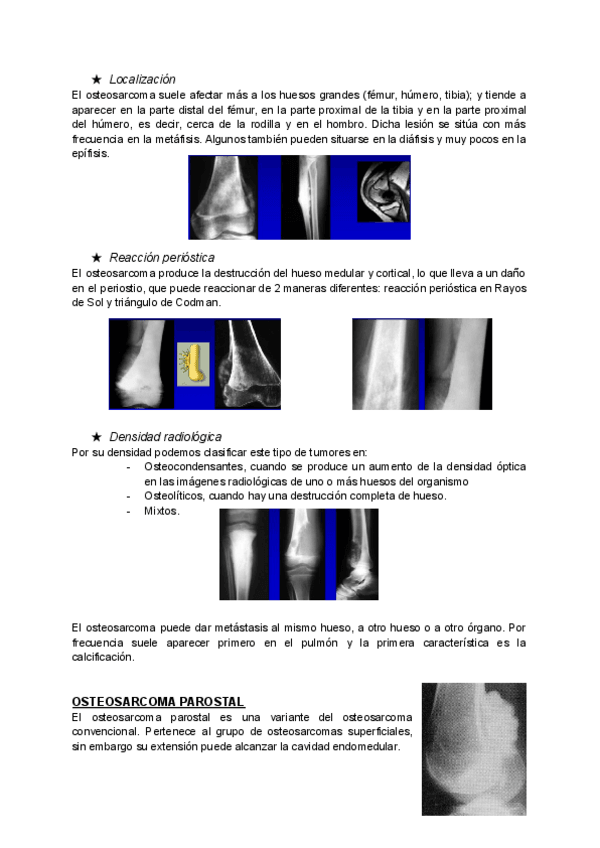 ★ Localización
El osteosarcoma suele afectar más a los huesos grandes (fémur, húmero, tibia); y tiende a aparecer en la parte distal del fémur, en la parte proximal de la tibia y en la parte proximal del húmero, es decir, cerca de la rodilla y en el hombro. Dicha lesión se sitúa con más frecuencia en la metáfisis. Algunos también pueden situarse en la diáfisis y muy pocos en la epífisis.

★ Reacción perióstica
El osteosarcoma produce la destrucción del hueso medular y cortical, lo que lleva a un daño en el periostio, que puede reaccionar de 2 maneras diferentes: reacción perióstica en Rayos de Sol y triángulo de Codman.

★ Densidad radiológica
Por su densidad podemos clasificar este tipo de tumores en:
- Osteocondensantes, cuando se produce un aumento de la densidad óptica en las imágenes radiológicas de uno o más huesos del organismo
- Osteolíticos, cuando hay una destrucción completa de hueso.
- Mixtos.

El osteosarcoma puede dar metástasis al mismo hueso, a otro hueso o a otro órgano. Por frecuencia suele aparecer primero en el pulmón y la primera característica es la calcificación.

OSTEOSARCOMA PAROSTAL
El osteosarcoma parostal es una variante del osteosarcoma convencional. Pertenece al grupo de osteosarcomas superficiales, sin embargo su extensión puede alcanzar la cavidad endomedular.