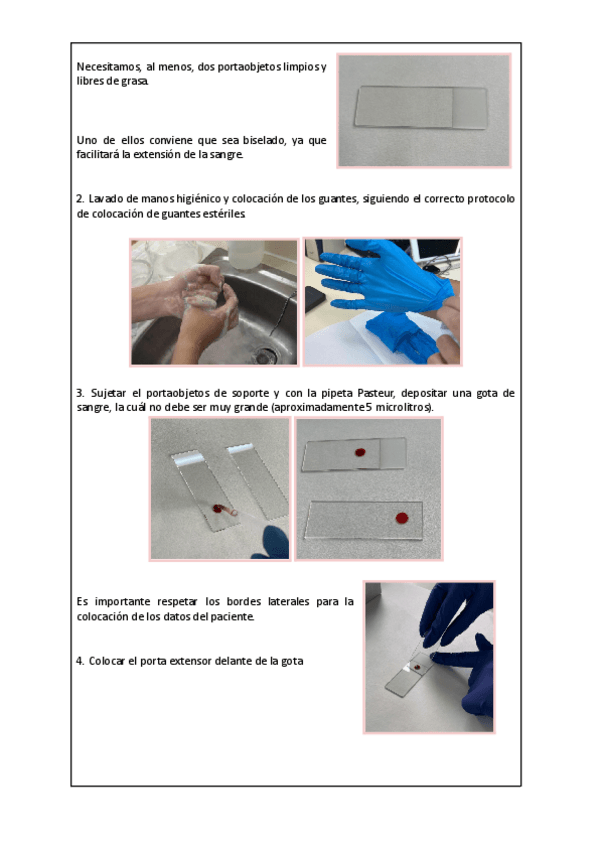 Necesitamos, al menos, dos portaobjetos limpios y libres de grasa.

Uno de ellos conviene que sea biselado, ya que facilitará la extensión de la sangre.

2. Lavado de manos higiénico y colocación de los guantes, siguiendo el correcto protocolo de colocación de guantes estériles.

3. Sujetar el portaobjetos de soporte y con la pipeta Pasteur, depositar una gota de sangre, la cuál no debe ser muy grande (aproximadamente 5 microlitros).

Es importante respetar los bordes laterales para la colocación de los datos del paciente.

4. Colocar el porta extensor delante de la gota