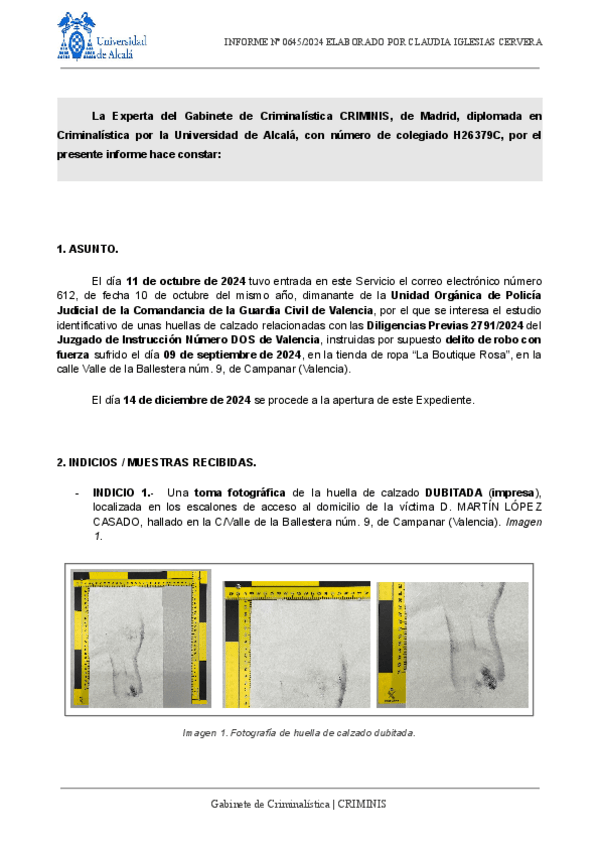 Universidad de Alcalá

INFORME Nº 0645/2024 ELABORADO POR CLAUDIA IGLESIAS CERVERA

La Experta del Gabinete de Criminalística CRIMINIS, de Madrid, diplomada en Criminalística por la Universidad de Alcalá, con número de colegiado H26379C, por el presente informe hace constar:

1. ASUNTO.

El día 11 de octubre de 2024 tuvo entrada en este Servicio el correo electrónico número 612, de fecha 10 de octubre del mismo año, dimanante de la Unidad Orgánica de Policía Judicial de la Comandancia de la Guardia Civil de Valencia, por el que se interesa el estudio identificativo de unas huellas de calzado relacionadas con las Diligencias Previas 2791/2024 del Juzgado de Instrucción Número DOS de Valencia, instruidas por supuesto delito de robo con fuerza sufrido el día 09 de septiembre de 2024, en la tienda de ropa "La Boutique Rosa", en la calle Valle de la Ballestera núm. 9, de Campanar (Valencia).

El día 14 de diciembre de 2024 se procede a la apertura de este Expediente.

2. INDICIOS / MUESTRAS RECIBIDAS.

- INDICIO 1.- Una toma fotográfica de la huella de calzado DUBITADA (impresa), localizada en los escalones de acceso al domicilio de la víctima D. MARTÍN LÓPEZ CASADO, hallado en la C/Valle de la Ballestera núm. 9, de Campanar (Valencia). Imagen 1.

Imagen 1. Fotografía de huella de calzado dubitada.

Gabinete de Criminalística | CRIMINIS