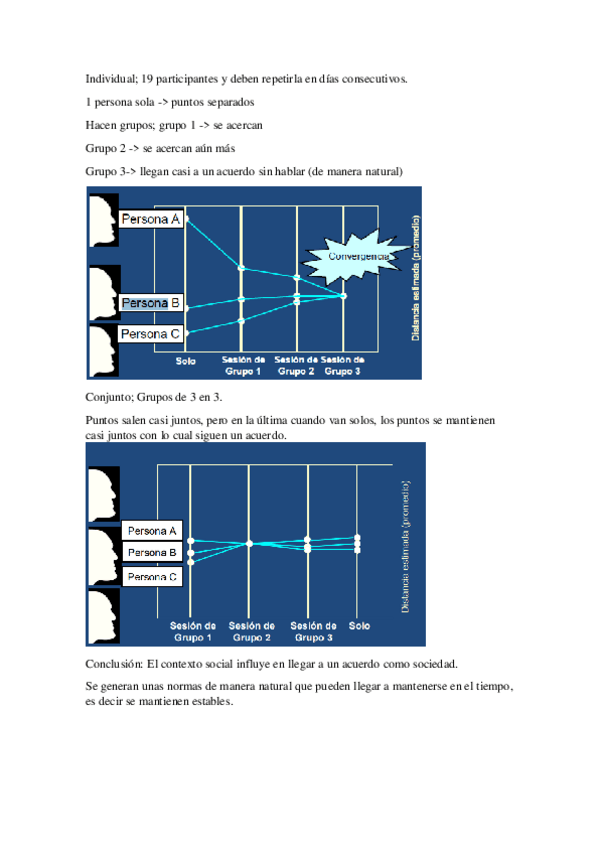 Individual; 19 participantes y deben repetirla en días consecutivos.

1 persona sola -> puntos separados

Hacen grupos; grupo 1 -> se acercan

Grupo 2 -> se acercan aún más

Grupo 3-> llegan casi a un acuerdo sin hablar (de manera natural)

Persona A
Persona B
Persona C
Convergencia
Distancia estimada (promedio)
Solo
Sesión de Grupo 1
Sesión de Grupo 2
Sesión de Grupo 3

Conjunto; Grupos de 3 en 3.

Puntos salen casi juntos, pero en la última cuando van solos, los puntos se mantienen casi juntos con lo cual siguen un acuerdo.

Persona A
Persona B
Persona C
Distancia estimada (promedio)
Sesión de Grupo 1
Sesión de Grupo 2
Sesión de Grupo 3
Solo

Conclusión: El contexto social influye en llegar a un acuerdo como sociedad.

Se generan unas normas de manera natural que pueden llegar a mantenerse en el tiempo, es decir se mantienen estables.