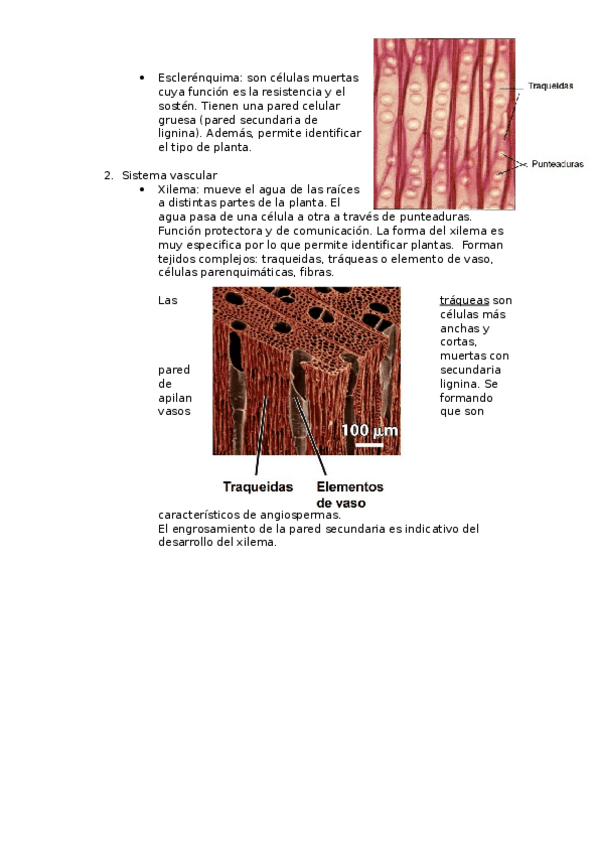 • Esclerénquima: son células muertas cuya función es la resistencia y el sostén. Tienen una pared celular gruesa (pared secundaria de lignina). Además, permite identificar el tipo de planta.

Traqueidas

Punteaduras

2. Sistema vascular
• Xilema: mueve el agua de las raíces a distintas partes de la planta. El agua pasa de una célula a otra a través de punteaduras. Función protectora y de comunicación. La forma del xilema es muy especifica por lo que permite identificar plantas. Forman tejidos complejos: traqueidas, tráqueas o elemento de vaso, células parenquimáticas, fibras.

Las tráqueas son células más anchas y cortas, muertas con pared secundaria de lignina. Se apilan formando vasos que son

100 $\mu m$

Traqueidas

Elementos de vaso

característicos de angiospermas.
El engrosamiento de la pared secundaria es indicativo del desarrollo del xilema.