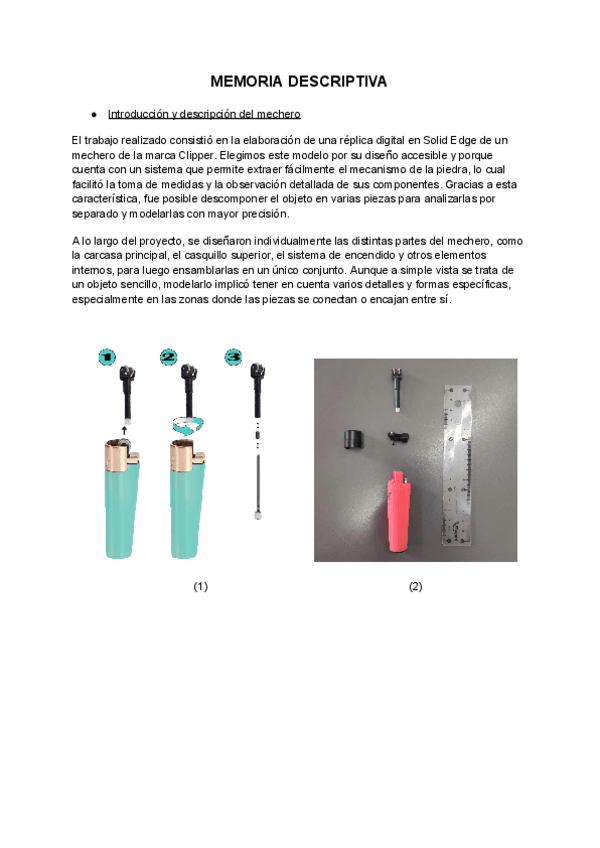 MEMORIA DESCRIPTIVA

● Introducción y descripción del mechero

El trabajo realizado consistió en la elaboración de una réplica digital en Solid Edge de un mechero de la marca Clipper. Elegimos este modelo por su diseño accesible y porque cuenta con un sistema que permite extraer fácilmente el mecanismo de la piedra, lo cual facilitó la toma de medidas y la observación detallada de sus componentes. Gracias a esta característica, fue posible descomponer el objeto en varias piezas para analizarlas por separado y modelarlas con mayor precisión.

A lo largo del proyecto, se diseñaron individualmente las distintas partes del mechero, como la carcasa principal, el casquillo superior, el sistema de encendido y otros elementos internos, para luego ensamblarlas en un único conjunto. Aunque a simple vista se trata de un objeto sencillo, modelarlo implicó tener en cuenta varios detalles y formas específicas, especialmente en las zonas donde las piezas se conectan o encajan entre sí.

1 2 3

(1)

(2)