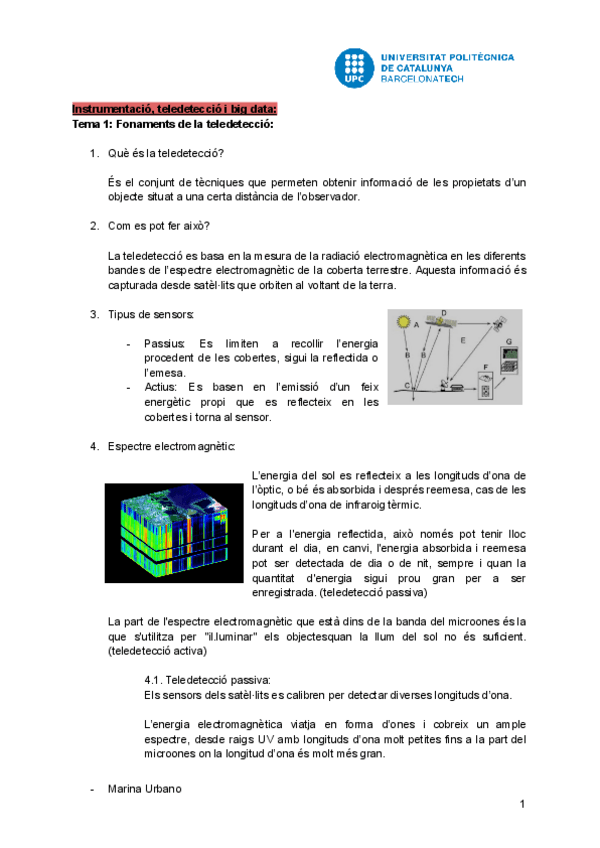 UPC
UNIVERSITAT POLITÈCNICA DE CATALUNYA BARCELONATECH

Instrumentació, teledetecció i big data:
Tema 1: Fonaments de la teledetecció:

1. Què és la teledetecció?

És el conjunt de tècniques que permeten obtenir informació de les propietats d'un objecte situat a una certa distància de l'observador.

2. Com es pot fer això?

La teledetecció es basa en la mesura de la radiació electromagnètica en les diferents bandes de l'espectre electromagnètic de la coberta terrestre. Aquesta informació és capturada desde satèl·lits que orbiten al voltant de la terra.

3. Tipus de sensors:

- Passius: Es limiten a recollir l'energia procedent de les cobertes, sigui la reflectida o l'emesa.
- Actius: Es basen en l'emissió d'un feix energètic propi que es reflecteix en les cobertes i torna al sensor.

A B B C D E F G

4. Espectre electromagnètic:

L'energia del sol es reflecteix a les longituds d'ona de l'òptic, o bé és absorbida i després reemesa, cas de les longituds d'ona de infraroig tèrmic.

Per a l'energia reflectida, això només pot tenir lloc durant el dia, en canvi, l'energia absorbida i reemesa pot ser detectada de dia o de nit, sempre i quan la quantitat d'energia sigui prou gran per a ser enregistrada. (teledetecció passiva)

La part de l'espectre electromagnètic que està dins de la banda del microones és la que s'utilitza per "il.luminar" els objectesquan la llum del sol no és suficient. (teledetecció activa)

4.1. Teledetecció passiva:
Els sensors dels satèl·lits es calibren per detectar diverses longituds d'ona.

L'energia electromagnètica viatja en forma d'ones i cobreix un ample espectre, desde raigs UV amb longituds d'ona molt petites fins a la part del microones on la longitud d'ona és molt més gran.

- Marina Urbano

1