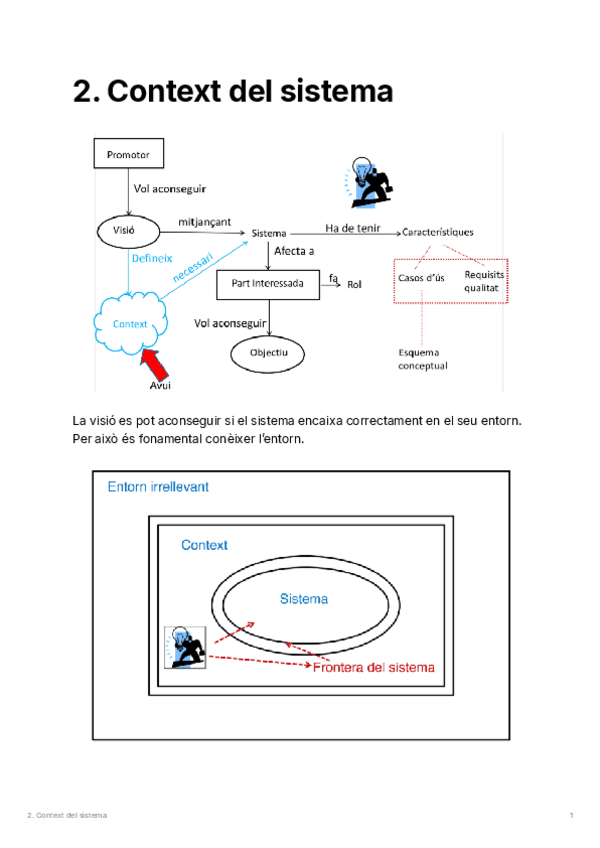 2. Context del sistema

Promotor

Vol aconseguir

Visió

mitjançant

Sistema

Ha de tenir

Característiques

Defineix

necessari

Afecta a

Part Interessada

fa

Rol

Casos d'ús

Requisits qualitat

Context

Vol aconseguir

Objectiu

Esquema conceptual

Avui

La visió es pot aconseguir si el sistema encaixa correctament en el seu entorn. Per això és fonamental conèixer l'entorn.

Entorn irrellevant

Context

Sistema

Frontera del sistema

2. Context del sistema

1