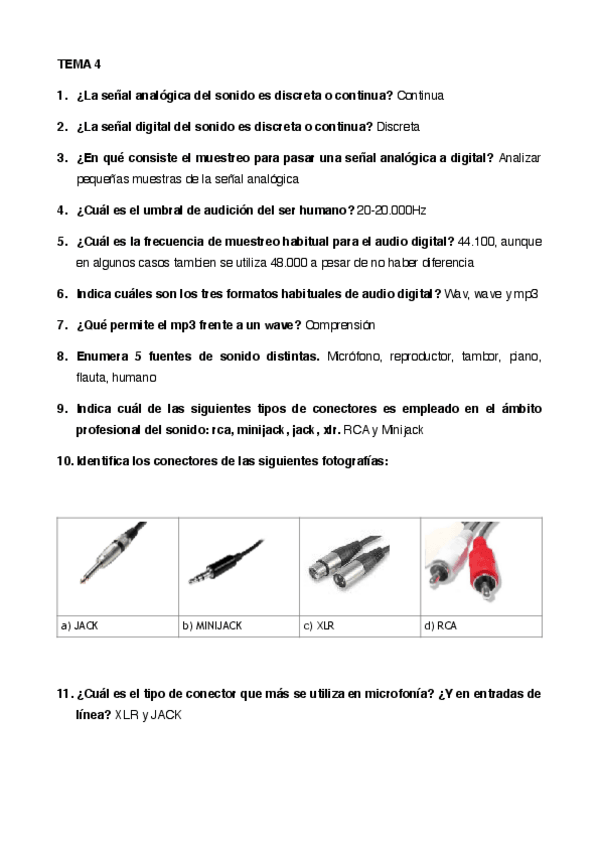 TEMA 4

1. ¿La señal analógica del sonido es discreta o continua? Continua

2. ¿La señal digital del sonido es discreta o continua? Discreta

3. ¿En qué consiste el muestreo para pasar una señal analógica a digital? Analizar pequeñas muestras de la señal analógica

4. ¿Cuál es el umbral de audición del ser humano? 20-20.000Hz

5. ¿Cuál es la frecuencia de muestreo habitual para el audio digital? 44.100, aunque en algunos casos tambien se utiliza 48.000 a pesar de no haber diferencia

6. Indica cuáles son los tres formatos habituales de audio digital? Wav, wave y mp3

7. ¿Qué permite el mp3 frente a un wave? Comprensión

8. Enumera 5 fuentes de sonido distintas. Micrófono, reproductor, tambor, piano, flauta, humano

9. Indica cuál de las siguientes tipos de conectores es empleado en el ámbito profesional del sonido: rca, minijack, jack, xlr. RCA y Minijack

10. Identifica los conectores de las siguientes fotografías:

| a) JACK | b) MINIJACK | c) XLR | d) RCA |
|---|---|---|---|

11. ¿Cuál es el tipo de conector que más se utiliza en microfonía? ¿Y en entradas de línea? XLR y JACK