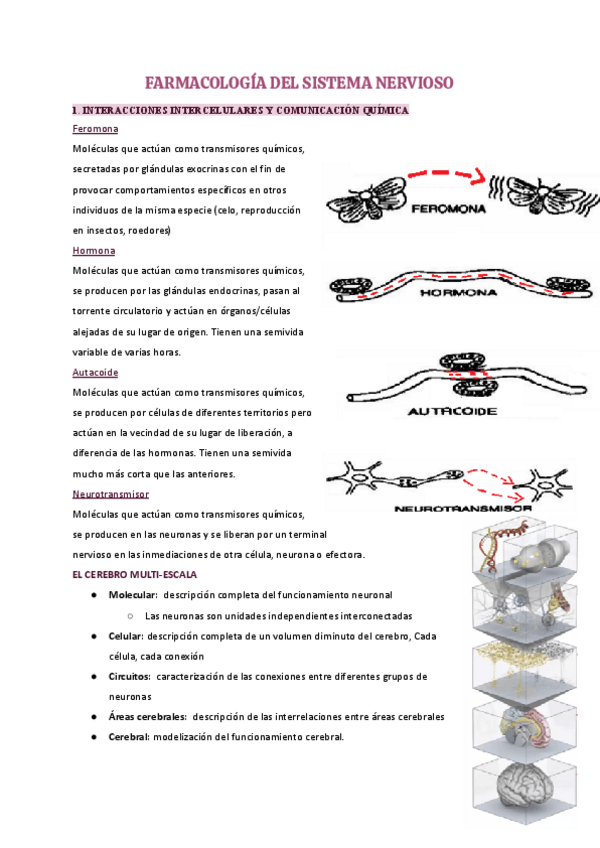 FARMACOLOGÍA DEL SISTEMA NERVIOSO

1. INTERACCIONES INTERCELULARES Y COMUNICACIÓN QUÍMICA

Feromona

Moléculas que actúan como transmisores químicos, secretadas por glándulas exocrinas con el fin de provocar comportamientos específicos en otros individuos de la misma especie (celo, reproducción en insectos, roedores)

FEROMONA

Hormona

Moléculas que actúan como transmisores químicos, se producen por las glándulas endocrinas, pasan al torrente circulatorio y actúan en órganos/células alejadas de su lugar de origen. Tienen una semivida variable de varias horas.

HORMONA

Autacoide

Moléculas que actúan como transmisores químicos, se producen por células de diferentes territorios pero actúan en la vecindad de su lugar de liberación, a diferencia de las hormonas. Tienen una semivida mucho más corta que las anteriores.

AUTACOIDE

Neurotransmisor

Moléculas que actúan como transmisores químicos, se producen en las neuronas y se liberan por un terminal nervioso en las inmediaciones de otra célula, neurona o efectora.

NEUROTRANSMISOR

EL CEREBRO MULTI-ESCALA

● Molecular: descripción completa del funcionamiento neuronal
  ○ Las neuronas son unidades independientes interconectadas
● Celular: descripción completa de un volumen diminuto del cerebro, Cada célula, cada conexión
● Circuitos: caracterización de las conexiones entre diferentes grupos de neuronas
● Áreas cerebrales: descripción de las interrelaciones entre áreas cerebrales
● Cerebral: modelización del funcionamiento cerebral.