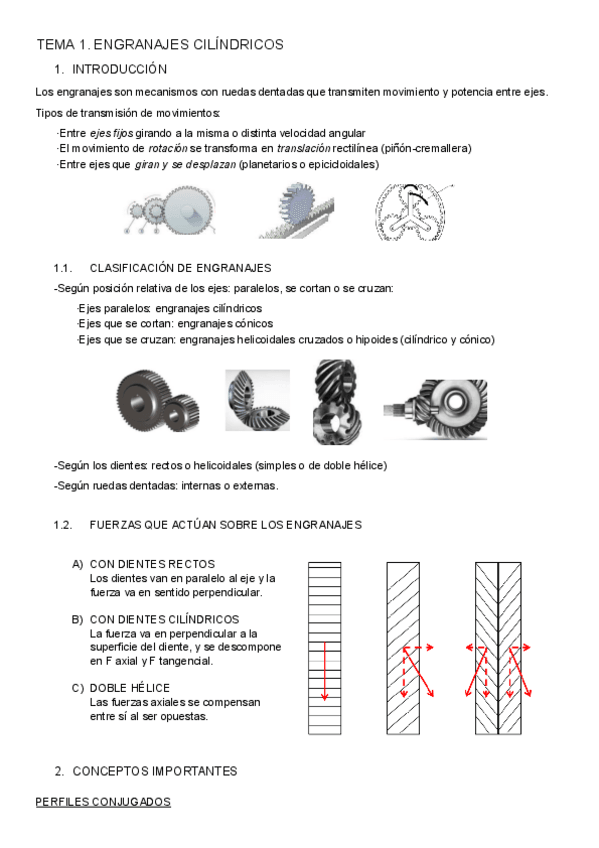 TEMA 1. ENGRANAJES CILÍNDRICOS

1. INTRODUCCIÓN

Los engranajes son mecanismos con ruedas dentadas que transmiten movimiento y potencia entre ejes.

Tipos de transmisión de movimientos:

·Entre ejes fijos girando a la misma o distinta velocidad angular
·El movimiento de rotación se transforma en translación rectilínea (piñón-cremallera)
·Entre ejes que giran y se desplazan (planetarios o epicicloidales)

1.1. CLASIFICACIÓN DE ENGRANAJES

-Según posición relativa de los ejes: paralelos, se cortan o se cruzan:

·Ejes paralelos: engranajes cilíndricos
·Ejes que se cortan: engranajes cónicos
·Ejes que se cruzan: engranajes helicoidales cruzados o hipoides (cilíndrico y cónico)

-Según los dientes: rectos o helicoidales (simples o de doble hélice)

-Según ruedas dentadas: internas o externas.

1.2. FUERZAS QUE ACTÚAN SOBRE LOS ENGRANAJES

A) CON DIENTES RECTOS
Los dientes van en paralelo al eje y la fuerza va en sentido perpendicular.

B) CON DIENTES CILÍNDRICOS
La fuerza va en perpendicular a la superficie del diente, y se descompone en F axial y F tangencial.

C) DOBLE HÉLICE
Las fuerzas axiales se compensan entre sí al ser opuestas.

2. CONCEPTOS IMPORTANTES

PERFILES CONJUGADOS