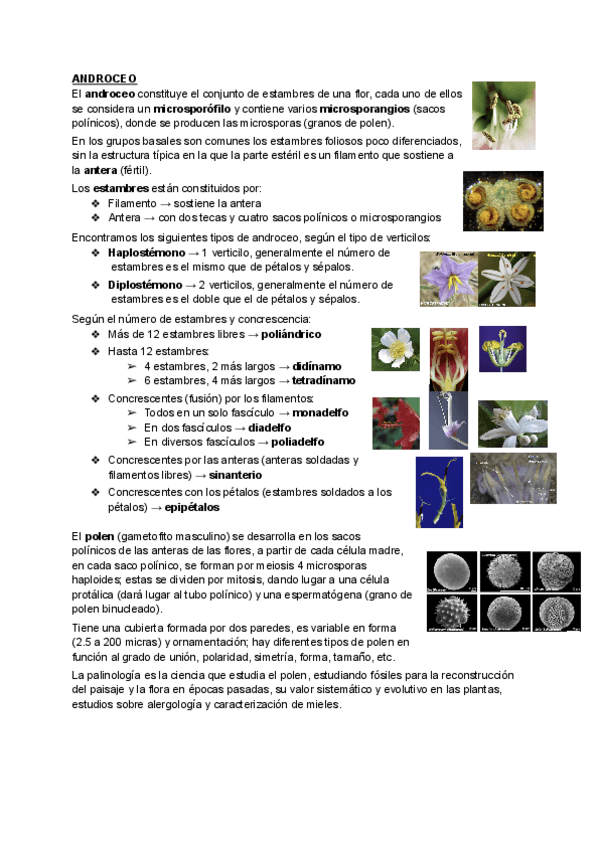 ANDROCEO

El androceo constituye el conjunto de estambres de una flor, cada uno de ellos se considera un microsporófilo y contiene varios microsporangios (sacos polínicos), donde se producen las microsporas (granos de polen).

En los grupos basales son comunes los estambres foliosos poco diferenciados, sin la estructura típica en la que la parte estéril es un filamento que sostiene a la antera (fértil).

Los estambres están constituidos por:
❖ Filamento → sostiene la antera
❖ Antera → con dos tecas y cuatro sacos polínicos o microsporangios

Encontramos los siguientes tipos de androceo, según el tipo de verticilos:
❖ Haplostémono → 1 verticilo, generalmente el número de estambres es el mismo que de pétalos y sépalos.
❖ Diplostémono → 2 verticilos, generalmente el número de estambres es el doble que el de pétalos y sépalos.

Según el número de estambres y concrescencia:
❖ Más de 12 estambres libres → poliándrico
❖ Hasta 12 estambres:
➢ 4 estambres, 2 más largos → didínamo
➢ 6 estambres, 4 más largos → tetradínamo
❖ Concrescentes (fusión) por los filamentos:
➢ Todos en un solo fascículo → monadelfo
➢ En dos fascículos → diadelfo
➢ En diversos fascículos → poliadelfo
❖ Concrescentes por las anteras (anteras soldadas y filamentos libres) → sinanterio
❖ Concrescentes con los pétalos (estambres soldados a los pétalos) → epipétalos

El polen (gametofito masculino) se desarrolla en los sacos polínicos de las anteras de las flores, a partir de cada célula madre, en cada saco polínico, se forman por meiosis 4 microsporas haploides; estas se dividen por mitosis, dando lugar a una célula protálica (dará lugar al tubo polínico) y una espermatógena (grano de polen binucleado).

Tiene una cubierta formada por dos paredes, es variable en forma (2.5 a 200 micras) y ornamentación; hay diferentes tipos de polen en función al grado de unión, polaridad, simetría, forma, tamaño, etc.

La palinología es la ciencia que estudia el polen, estudiando fósiles para la reconstrucción del paisaje y la flora en épocas pasadas, su valor sistemático y evolutivo en las plantas, estudios sobre alergología y caracterización de mieles.