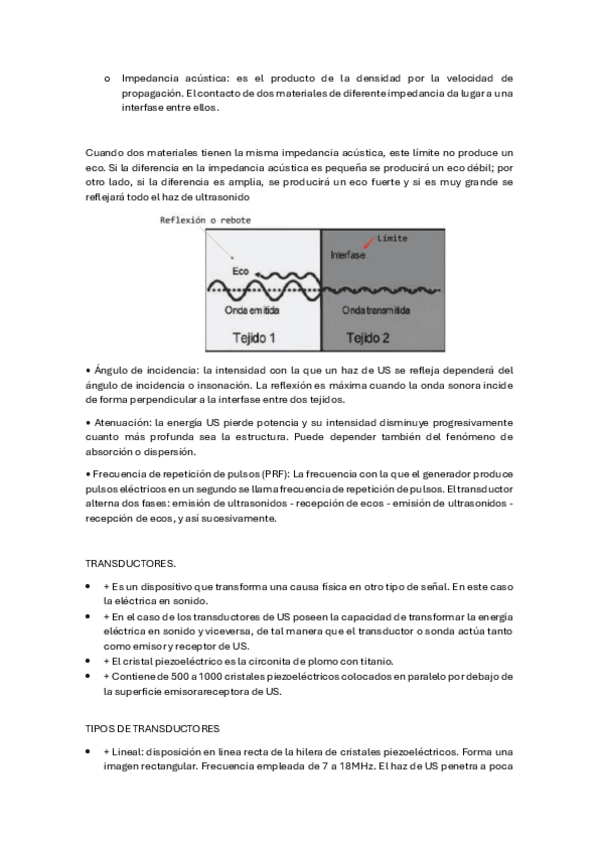 o Impedancia acústica: es el producto de la densidad por la velocidad de propagación. El contacto de dos materiales de diferente impedancia da lugar a una interfase entre ellos.

Cuando dos materiales tienen la misma impedancia acústica, este límite no produce un eco. Si la diferencia en la impedancia acústica es pequeña se producirá un eco débil; por otro lado, si la diferencia es amplia, se producirá un eco fuerte y si es muy grande se reflejará todo el haz de ultrasonido

Reflexión o rebote

Límite

Interfase

Eco

Onda emitida

Onda transmitida

Tejido 1

Tejido 2

• Ángulo de incidencia: la intensidad con la que un haz de US se refleja dependerá del ángulo de incidencia o insonación. La reflexión es máxima cuando la onda sonora incide de forma perpendicular a la interfase entre dos tejidos.

• Atenuación: la energía US pierde potencia y su intensidad disminuye progresivamente cuanto más profunda sea la estructura. Puede depender también del fenómeno de absorción o dispersión.

• Frecuencia de repetición de pulsos (PRF): La frecuencia con la que el generador produce pulsos eléctricos en un segundo se llama frecuencia de repetición de pulsos. El transductor alterna dos fases: emisión de ultrasonidos - recepción de ecos - emisión de ultrasonidos - recepción de ecos, y así sucesivamente.

TRANSDUCTORES.

• + Es un dispositivo que transforma una causa física en otro tipo de señal. En este caso la eléctrica en sonido.
• + En el caso de los transductores de US poseen la capacidad de transformar la energía eléctrica en sonido y viceversa, de tal manera que el transductor o sonda actúa tanto como emisor y receptor de US.
• + El cristal piezoeléctrico es la circonita de plomo con titanio.
• + Contiene de 500 a 1000 cristales piezoeléctricos colocados en paralelo por debajo de la superficie emisorareceptora de US.

TIPOS DE TRANSDUCTORES

• + Lineal: disposición en línea recta de la hilera de cristales piezoeléctricos. Forma una imagen rectangular. Frecuencia empleada de 7 a 18MHz. El haz de US penetra a poca