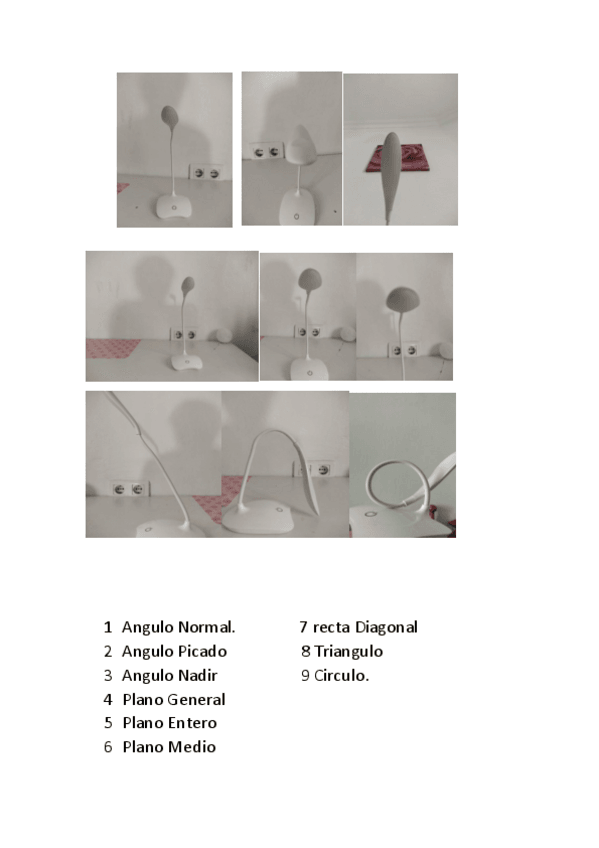 1 Angulo Normal.
2 Angulo Picado
3 Angulo Nadir
4 Plano General
5 Plano Entero
6 Plano Medio

7 recta Diagonal
8 Triangulo
9 Circulo.