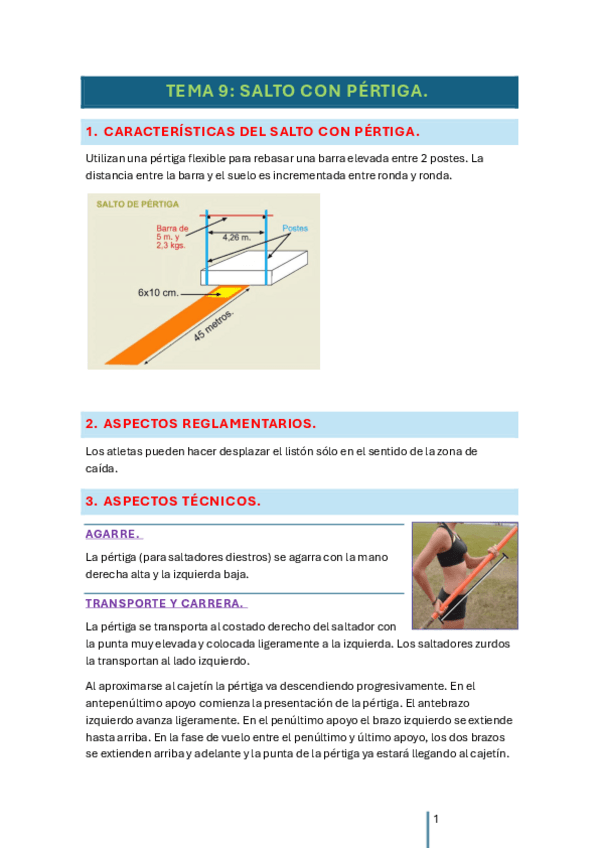 TEMA 9: SALTO CON PÉRTIGA.

1. CARACTERÍSTICAS DEL SALTO CON PÉRTIGA.

Utilizan una pértiga flexible para rebasar una barra elevada entre 2 postes. La distancia entre la barra y el suelo es incrementada entre ronda y ronda.

SALTO DE PÉRTIGA

Barra de 5 m. y 2,3 kgs.

4,26 m.

Postes

6x10 cm.

45 metros.

2. ASPECTOS REGLAMENTARIOS.

Los atletas pueden hacer desplazar el listón sólo en el sentido de la zona de caída.

3. ASPECTOS TÉCNICOS.

AGARRE.

La pértiga (para saltadores diestros) se agarra con la mano derecha alta y la izquierda baja.

TRANSPORTE Y CARRERA.

La pértiga se transporta al costado derecho del saltador con la punta muy elevada y colocada ligeramente a la izquierda. Los saltadores zurdos la transportan al lado izquierdo.

Al aproximarse al cajetín la pértiga va descendiendo progresivamente. En el antepenúltimo apoyo comienza la presentación de la pértiga. El antebrazo izquierdo avanza ligeramente. En el penúltimo apoyo el brazo izquierdo se extiende hasta arriba. En la fase de vuelo entre el penúltimo y último apoyo, los dos brazos se extienden arriba y adelante y la punta de la pértiga ya estará llegando al cajetín.

1