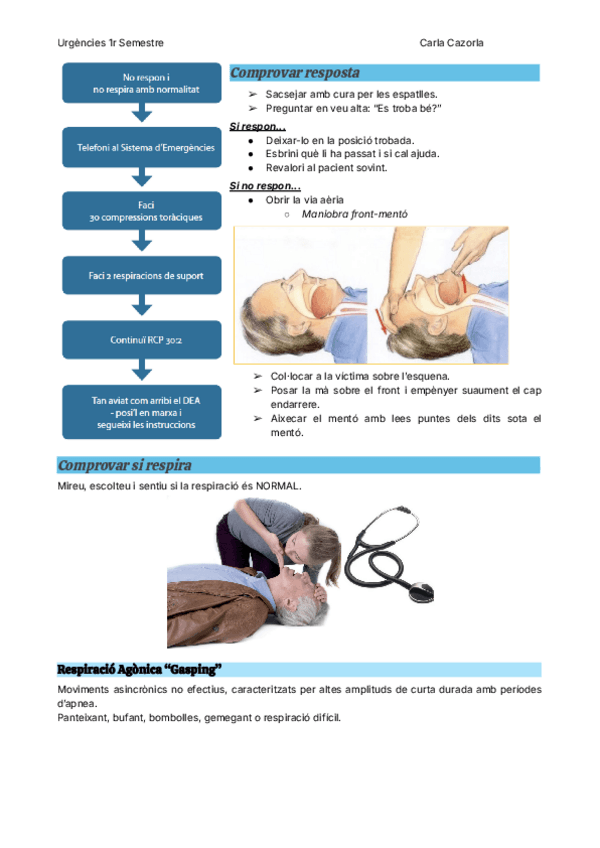 Urgències 1r Semestre

Carla Cazorla

No respon i no respira amb normalitat

Telefoni al Sistema d'Emergències

Faci 30 compressions toràciques

Faci 2 respiracions de suport

Continuï RCP 30:2

Tan aviat com arribi el DEA - posi'l en marxa i segueixi les instruccions

Comprovar resposta

➢ Sacsejar amb cura per les espatlles.
➢ Preguntar en veu alta: "Es troba bé?"

Si respon...
● Deixar-lo en la posició trobada.
● Esbrini què li ha passat i si cal ajuda.
● Revalori al pacient sovint.

Si no respon...
● Obrir la via aèria
○ Maniobra front-mentó

➢ Col·locar a la víctima sobre l'esquena.
➢ Posar la mà sobre el front i empènyer suaument el cap endarrere.
➢ Aixecar el mentó amb lees puntes dels dits sota el mentó.

Comprovar si respira

Mireu, escolteu i sentiu si la respiració és NORMAL.

Respiració Agònica "Gasping"

Moviments asincrònics no efectius, caracteritzats per altes amplituds de curta durada amb períodes d'apnea.
Panteixant, bufant, bombolles, gemegant o respiració difícil.