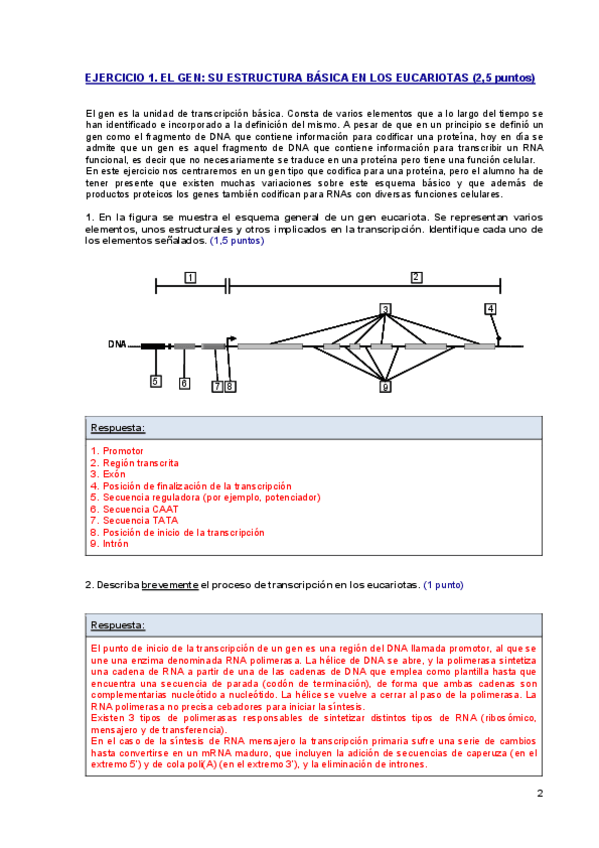 EJERCICIO 1. EL GEN: SU ESTRUCTURA BÁSICA EN LOS EUCARIOTAS (2,5 puntos)

El gen es la unidad de transcripción básica. Consta de varios elementos que a lo largo del tiempo se han identificado e incorporado a la definición del mismo. A pesar de que en un principio se definió un gen como el fragmento de DNA que contiene información para codificar una proteína, hoy en día se admite que un gen es aquel fragmento de DNA que contiene información para transcribir un RNA funcional, es decir que no necesariamente se traduce en una proteína pero tiene una función celular.
En este ejercicio nos centraremos en un gen tipo que codifica para una proteína, pero el alumno ha de tener presente que existen muchas variaciones sobre este esquema básico y que además de productos proteicos los genes también codifican para RNAs con diversas funciones celulares.

1. En la figura se muestra el esquema general de un gen eucariota. Se representan varios elementos, unos estructurales y otros implicados en la transcripción. Identifique cada uno de los elementos señalados. (1,5 puntos)

1 2 3 4 DNA 5 6 7 8 9

Respuesta:

1. Promotor
2. Región transcrita
3. Exón
4. Posición de finalización de la transcripción
5. Secuencia reguladora (por ejemplo, potenciador)
6. Secuencia CAAT
7. Secuencia TATA
8. Posición de inicio de la transcripción
9. Intrón

2. Describa brevemente el proceso de transcripción en los eucariotas. (1 punto)

Respuesta:

El punto de inicio de la transcripción de un gen es una región del DNA llamada promotor, al que se une una enzima denominada RNA polimerasa. La hélice de DNA se abre, y la polimerasa sintetiza una cadena de RNA a partir de una de las cadenas de DNA que emplea como plantilla hasta que encuentra una secuencia de parada (codón de terminación), de forma que ambas cadenas son complementarias nucleótido a nucleótido. La hélice se vuelve a cerrar al paso de la polimerasa. La RNA polimerasa no precisa cebadores para iniciar la síntesis.
Existen 3 tipos de polimerasas responsables de sintetizar distintos tipos de RNA (ribosómico, mensajero y de transferencia).
En el caso de la síntesis de RNA mensajero la transcripción primaria sufre una serie de cambios hasta convertirse en un mRNA maduro, que incluyen la adición de secuencias de caperuza (en el extremo 5') y de cola poli(A) (en el extremo 3'), y la eliminación de intrones.

2