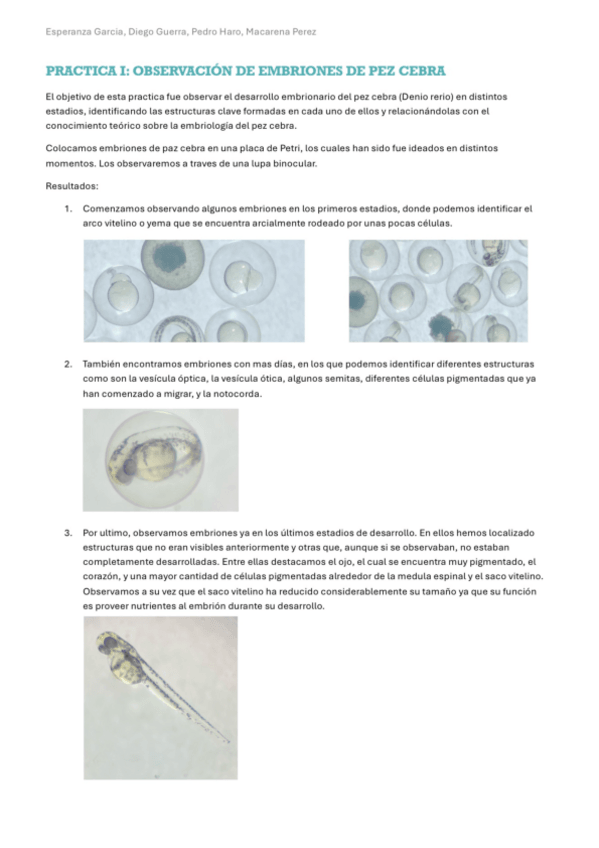 Esperanza Garcia, Diego Guerra, Pedro Haro, Macarena Perez

PRACTICA I: OBSERVACIÓN DE EMBRIONES DE PEZ CEBRA

El objetivo de esta practica fue observar el desarrollo embrionario del pez cebra (Denio rerio) en distintos estadios, identificando las estructuras clave formadas en cada uno de ellos y relacionándolas con el conocimiento teórico sobre la embriología del pez cebra.

Colocamos embriones de paz cebra en una placa de Petri, los cuales han sido fue ideados en distintos momentos. Los observaremos a traves de una lupa binocular.

Resultados:

1. Comenzamos observando algunos embriones en los primeros estadios, donde podemos identificar el arco vitelino o yema que se encuentra arcialmente rodeado por unas pocas células.

2. También encontramos embriones con mas días, en los que podemos identificar diferentes estructuras como son la vesícula óptica, la vesícula ótica, algunos semitas, diferentes células pigmentadas que ya han comenzado a migrar, y la notocorda.

3. Por ultimo, observamos embriones ya en los últimos estadios de desarrollo. En ellos hemos localizado estructuras que no eran visibles anteriormente y otras que, aunque si se observaban, no estaban completamente desarrolladas. Entre ellas destacamos el ojo, el cual se encuentra muy pigmentado, el corazón, y una mayor cantidad de células pigmentadas alrededor de la medula espinal y el saco vitelino. Observamos a su vez que el saco vitelino ha reducido considerablemente su tamaño ya que su función es proveer nutrientes al embrión durante su desarrollo.