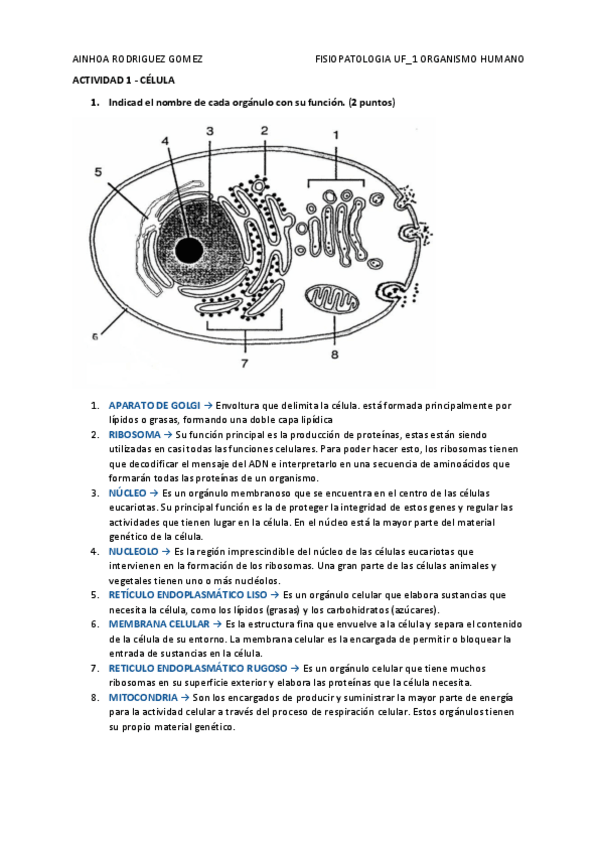 AINHOA RODRIGUEZ GOMEZ

FISIOPATOLOGIA UF_1 ORGANISMO HUMANO

ACTIVIDAD 1 - CÉLULA

1. Indicad el nombre de cada orgánulo con su función. (2 puntos)

5
4
3
2
1
6
7
8

1. APARATO DE GOLGI → Envoltura que delimita la célula. está formada principalmente por lípidos o grasas, formando una doble capa lipídica
2. RIBOSOMA → Su función principal es la producción de proteínas, estas están siendo utilizadas en casi todas las funciones celulares. Para poder hacer esto, los ribosomas tienen que decodificar el mensaje del ADN e interpretarlo en una secuencia de aminoácidos que formarán todas las proteínas de un organismo.
3. NÚCLEO → Es un orgánulo membranoso que se encuentra en el centro de las células eucariotas. Su principal función es la de proteger la integridad de estos genes y regular las actividades que tienen lugar en la célula. En el núcleo está la mayor parte del material genético de la célula.
4. NUCLEOLO → Es la región imprescindible del núcleo de las células eucariotas que intervienen en la formación de los ribosomas. Una gran parte de las células animales y vegetales tienen uno o más nucléolos.
5. RETÍCULO ENDOPLASMÁTICO LISO → Es un orgánulo celular que elabora sustancias que necesita la célula, como los lípidos (grasas) y los carbohidratos (azúcares).
6. MEMBRANA CELULAR → Es la estructura fina que envuelve a la célula y separa el contenido de la célula de su entorno. La membrana celular es la encargada de permitir o bloquear la entrada de sustancias en la célula.
7. RETICULO ENDOPLASMÁTICO RUGOSO → Es un orgánulo celular que tiene muchos ribosomas en su superficie exterior y elabora las proteínas que la célula necesita.
8. MITOCONDRIA → Son los encargados de producir y suministrar la mayor parte de energía para la actividad celular a través del proceso de respiración celular. Estos orgánulos tienen su propio material genético.