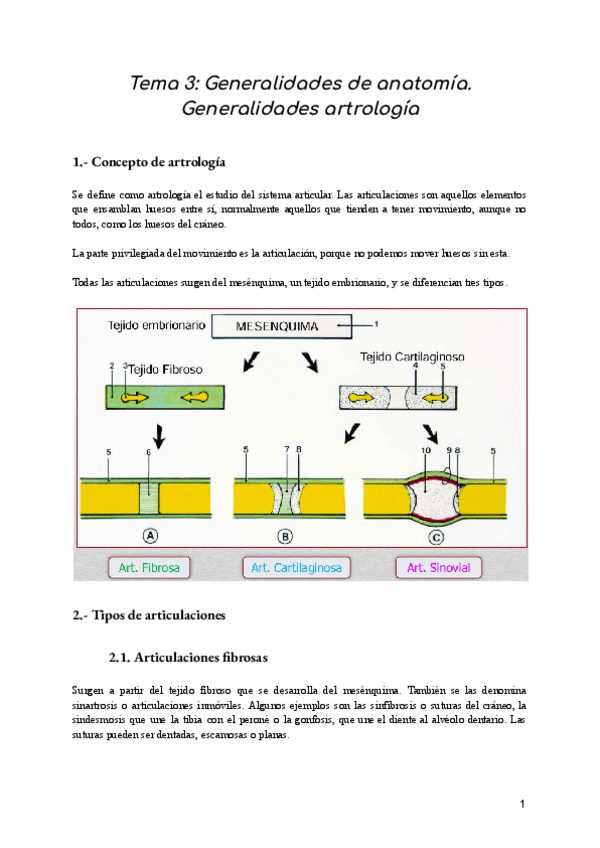 Tema 3: Generalidades de anatomía.
Generalidades artrología

1.- Concepto de artrología

Se define como artrología el estudio del sistema articular. Las articulaciones son aquellos elementos que ensamblan huesos entre sí, normalmente aquellos que tienden a tener movimiento, aunque no todos, como los huesos del cráneo.

La parte privilegiada del movimiento es la articulación, porque no podemos mover huesos sin esta.

Todas las articulaciones surgen del mesénquima, un tejido embrionario, y se diferencian tres tipos.

Tejido embrionario
MESENQUIMA
1
2
3
Tejido Fibroso
Tejido Cartilaginoso
4
5
5
6
5
7
8
10
9
8
5
A
B
C
Art. Fibrosa
Art. Cartilaginosa
Art. Sinovial

2.- Tipos de articulaciones

2.1. Articulaciones fibrosas

Surgen a partir del tejido fibroso que se desarrolla del mesénquima. También se las denomina sinartrosis o articulaciones inmóviles. Algunos ejemplos son las sinfibrosis o suturas del cráneo, la sindesmosis que une la tibia con el peroné o la gonfosis, que une el diente al alvéolo dentario. Las suturas pueden ser dentadas, escamosas o planas.

1