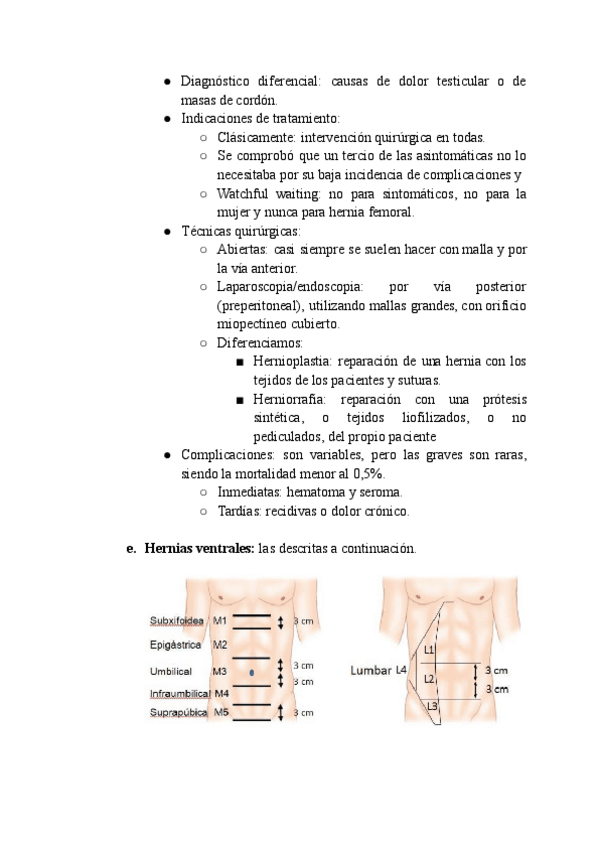 ● Diagnóstico diferencial: causas de dolor testicular o de masas de cordón.
● Indicaciones de tratamiento:
○ Clásicamente: intervención quirúrgica en todas.
○ Se comprobó que un tercio de las asintomáticas no lo necesitaba por su baja incidencia de complicaciones y
○ Watchful waiting: no para sintomáticos, no para la mujer y nunca para hernia femoral.
● Técnicas quirúrgicas:
○ Abiertas: casi siempre se suelen hacer con malla y por la vía anterior.
○ Laparoscopia/endoscopia: por vía posterior (preperitoneal), utilizando mallas grandes, con orificio miopectíneo cubierto.
○ Diferenciamos:
■ Hernioplastia: reparación de una hernia con los tejidos de los pacientes y suturas.
■ Herniorrafia: reparación con una prótesis sintética, o tejidos liofilizados, o no pediculados, del propio paciente
● Complicaciones: son variables, pero las graves son raras, siendo la mortalidad menor al 0,5%.
○ Inmediatas: hematoma y seroma.
○ Tardías: recidivas o dolor crónico.

e. Hernias ventrales: las descritas a continuación.

Subxifoidea M1 3 cm
Epigástrica M2
Umbilical M3 3 cm 3 cm
Infraumbilical M4
Suprapúbica M5 3 cm

Lumbar L4 L1 L2 L3 3 cm 3 cm