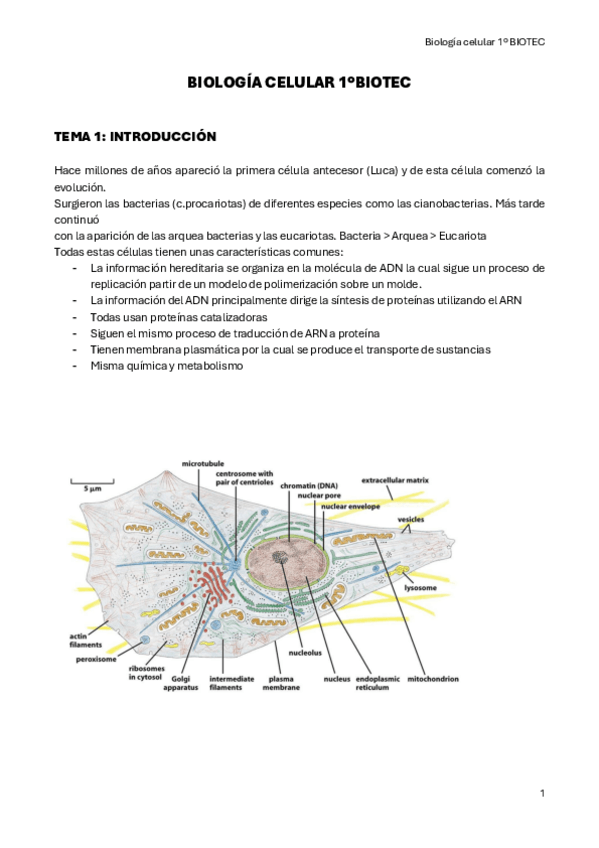 Biología celular 1º BIOTEC

BIOLOGÍA CELULAR 1ºBIOTEC

TEMA 1: INTRODUCCIÓN

Hace millones de años apareció la primera célula antecesor (Luca) y de esta célula comenzó la evolución.
Surgieron las bacterias (c.procariotas) de diferentes especies como las cianobacterias. Más tarde continuó
con la aparición de las arquea bacterias y las eucariotas. Bacteria > Arquea > Eucariota
Todas estas células tienen unas características comunes:
- La información hereditaria se organiza en la molécula de ADN la cual sigue un proceso de replicación partir de un modelo de polimerización sobre un molde.
- La información del ADN principalmente dirige la síntesis de proteínas utilizando el ARN
- Todas usan proteínas catalizadoras
- Siguen el mismo proceso de traducción de ARN a proteína
- Tienen membrana plasmática por la cual se produce el transporte de sustancias
- Misma química y metabolismo

5 μm
microtubule
centrosome with pair of centrioles
chromatin (DNA)
nuclear pore
nuclear envelope
extracellular matrix
vesicles
lysosome
actin filaments
peroxisome
ribosomes in cytosol
Golgi apparatus
intermediate filaments
plasma membrane
nucleolus
nucleus
endoplasmic reticulum
mitochondrion

1