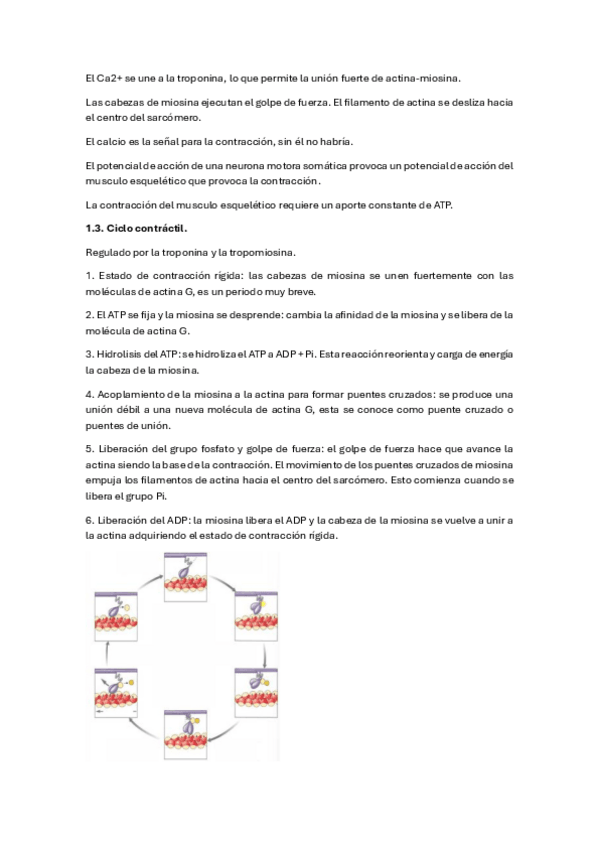 El Ca2+ se une a la troponina, lo que permite la unión fuerte de actina-miosina.

Las cabezas de miosina ejecutan el golpe de fuerza. El filamento de actina se desliza hacia el centro del sarcómero.

El calcio es la señal para la contracción, sin él no habría.

El potencial de acción de una neurona motora somática provoca un potencial de acción del musculo esquelético que provoca la contracción.

La contracción del musculo esquelético requiere un aporte constante de ATP.

1.3. Ciclo contráctil.

Regulado por la troponina y la tropomiosina.

1. Estado de contracción rígida: las cabezas de miosina se unen fuertemente con las moléculas de actina G, es un periodo muy breve.

2. El ATP se fija y la miosina se desprende: cambia la afinidad de la miosina y se libera de la molécula de actina G.

3. Hidrolisis del ATP: se hidroliza el ATP a ADP + Pi. Esta reacción reorienta y carga de energía la cabeza de la miosina.

4. Acoplamiento de la miosina a la actina para formar puentes cruzados: se produce una unión débil a una nueva molécula de actina G, esta se conoce como puente cruzado o puentes de unión.

5. Liberación del grupo fosfato y golpe de fuerza: el golpe de fuerza hace que avance la actina siendo la base de la contracción. El movimiento de los puentes cruzados de miosina empuja los filamentos de actina hacia el centro del sarcómero. Esto comienza cuando se libera el grupo Pi.

6. Liberación del ADP: la miosina libera el ADP y la cabeza de la miosina se vuelve a unir a la actina adquiriendo el estado de contracción rígida.