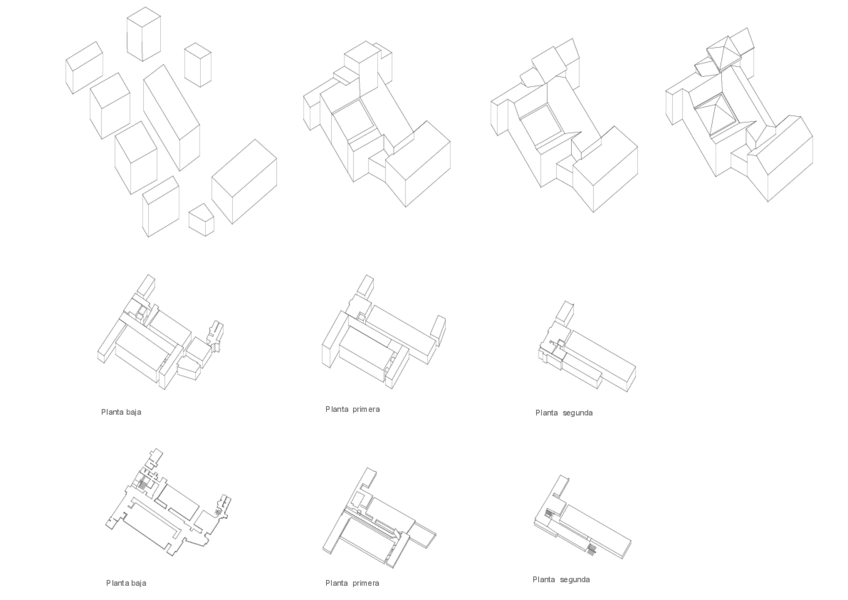 Planta baja

Planta primera

Planta segunda

Planta baja

Planta primera

Planta segunda