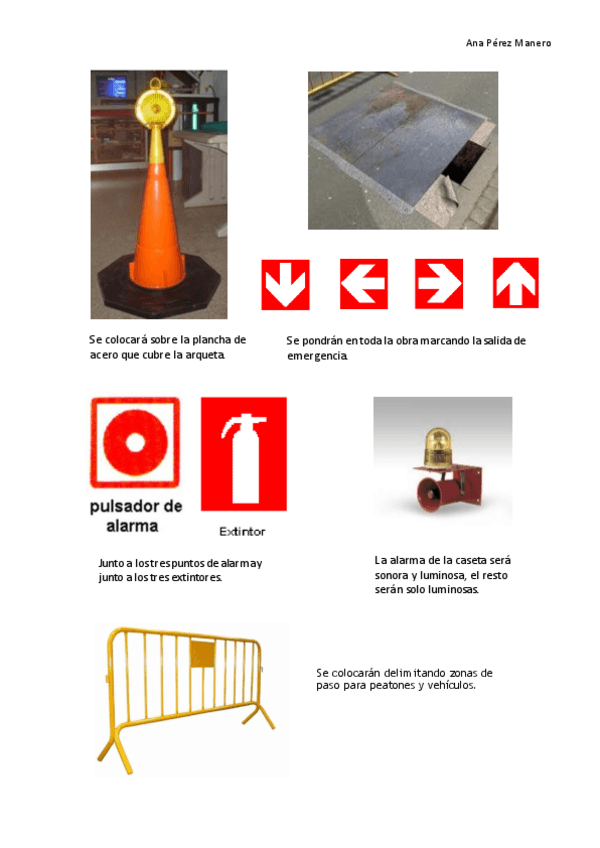 Ana Pérez Manero

Se colocará sobre la plancha de acero que cubre la arqueta.

Se pondrán en toda la obra marcando la salida de emergencia.

pulsador de alarma

Extintor

Junto a los tres puntos de alarma y junto a los tres extintores.

La alarma de la caseta será sonora y luminosa, el resto serán solo luminosas.

Se colocarán delimitando zonas de paso para peatones y vehículos.