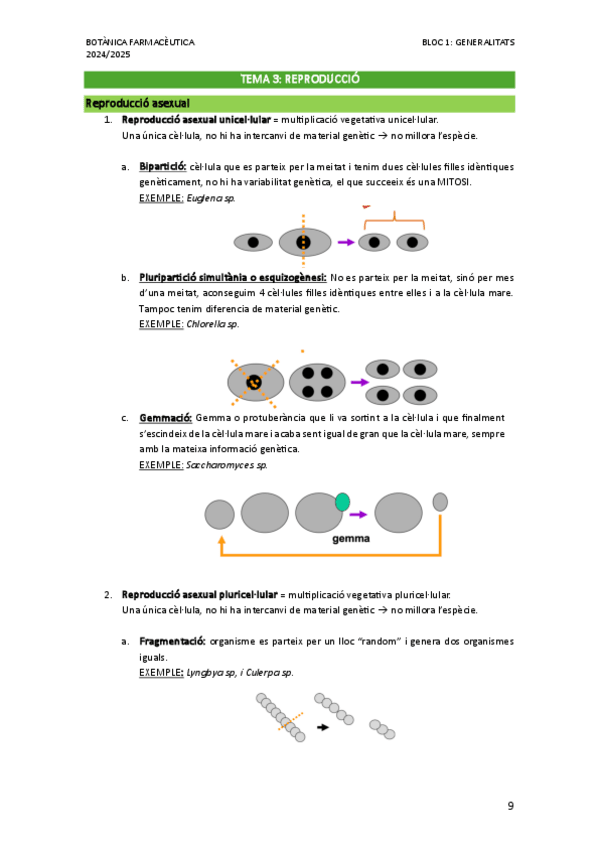 BOTÀNICA FARMACÈUTICA
2024/2025

BLOC 1: GENERALITATS

TEMA 3: REPRODUCCIÓ

Reproducció asexual

1. Reproducció asexual unicel·lular = multiplicació vegetativa unicel·lular.
Una única cèl·lula, no hi ha intercanvi de material genètic → no millora l'espècie.

a. Bipartició: cèl·lula que es parteix per la meitat i tenim dues cèl·lules filles idèntiques genèticament, no hi ha variabilitat genètica, el que succeeix és una MITOSI.
EXEMPLE: Euglena sp.

b. Pluripartició simultània o esquizogènesi: No es parteix per la meitat, sinó per mes d'una meitat, aconseguim 4 cèl·lules filles idèntiques entre elles i a la cèl·lula mare. Tampoc tenim diferencia de material genètic.
EXEMPLE: Chlorella sp.

c. Gemmació: Gemma o protuberància que li va sortint a la cèl·lula i que finalment s'escindeix de la cèl·lula mare i acaba sent igual de gran que la cèl·lula mare, sempre amb la mateixa informació genètica.
EXEMPLE: Saccharomyces sp.

gemma

2. Reproducció asexual pluricel·lular = multiplicació vegetativa pluricel·lular.
Una única cèl·lula, no hi ha intercanvi de material genètic → no millora l'espècie.

a. Fragmentació: organisme es parteix per un lloc "random" i genera dos organismes iguals.
EXEMPLE: Lyngbya sp, i Culerpa sp.

9