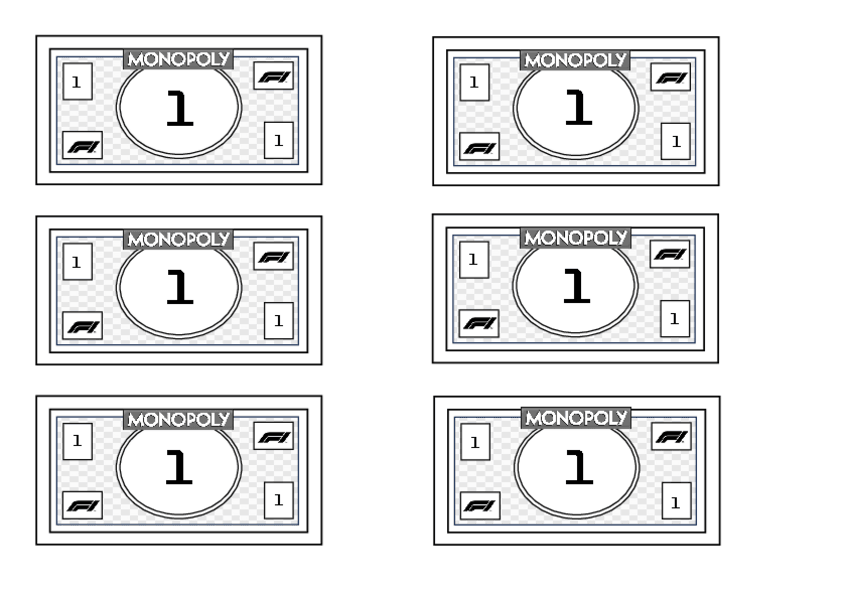 MONOPOLY
1
F1
1
F1
1

MONOPOLY
1
F1
1
F1
1

MONOPOLY
1
F1
1
F1
1

MONOPOLY
1
F1
1
F1
1

MONOPOLY
1
F1
1
F1
1

MONOPOLY
1
F1
1
F1
1