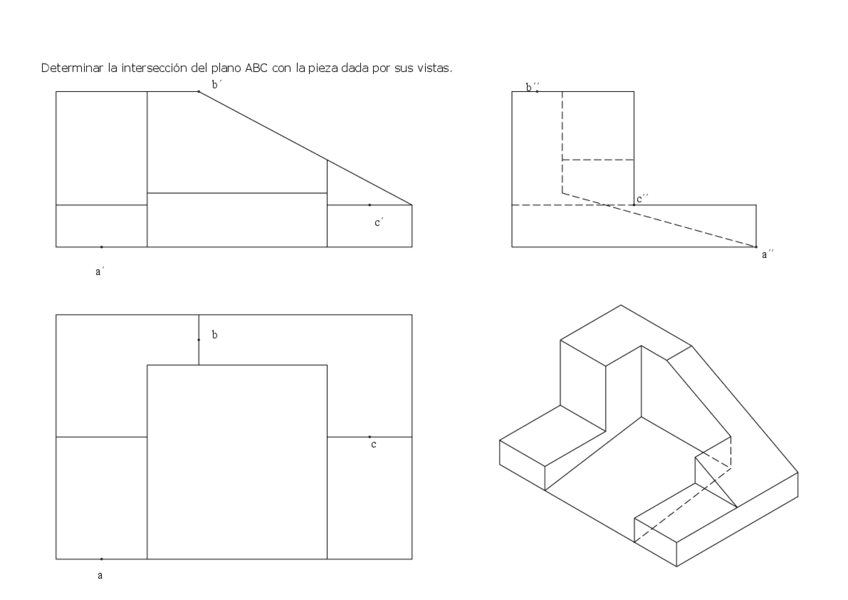 Determinar la intersección del plano ABC con la pieza dada por sus vistas.

b´

c´

a´

b´´

c´´

a´´

b

c

a