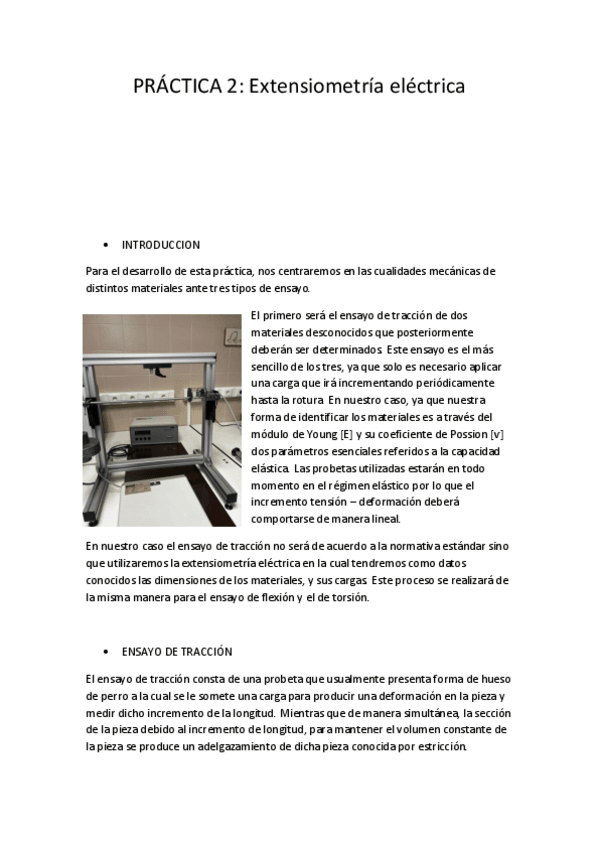 PRÁCTICA 2: Extensiometría eléctrica

• INTRODUCCION

Para el desarrollo de esta práctica, nos centraremos en las cualidades mecánicas de distintos materiales ante tres tipos de ensayo.

El primero será el ensayo de tracción de dos materiales desconocidos que posteriormente deberán ser determinados. Este ensayo es el más sencillo de los tres, ya que solo es necesario aplicar una carga que irá incrementando periódicamente hasta la rotura. En nuestro caso, ya que nuestra forma de identificar los materiales es a través del módulo de Young [E] y su coeficiente de Possion [v] dos parámetros esenciales referidos a la capacidad elástica. Las probetas utilizadas estarán en todo momento en el régimen elástico por lo que el incremento tensión – deformación deberá comportarse de manera lineal.

En nuestro caso el ensayo de tracción no será de acuerdo a la normativa estándar sino que utilizaremos la extensiometría eléctrica en la cual tendremos como datos conocidos las dimensiones de los materiales, y sus cargas. Este proceso se realizará de la misma manera para el ensayo de flexión y el de torsión.

• ENSAYO DE TRACCIÓN

El ensayo de tracción consta de una probeta que usualmente presenta forma de hueso de perro a la cual se le somete una carga para producir una deformación en la pieza y medir dicho incremento de la longitud. Mientras que de manera simultánea, la sección de la pieza debido al incremento de longitud, para mantener el volumen constante de la pieza se produce un adelgazamiento de dicha pieza conocida por estricción.